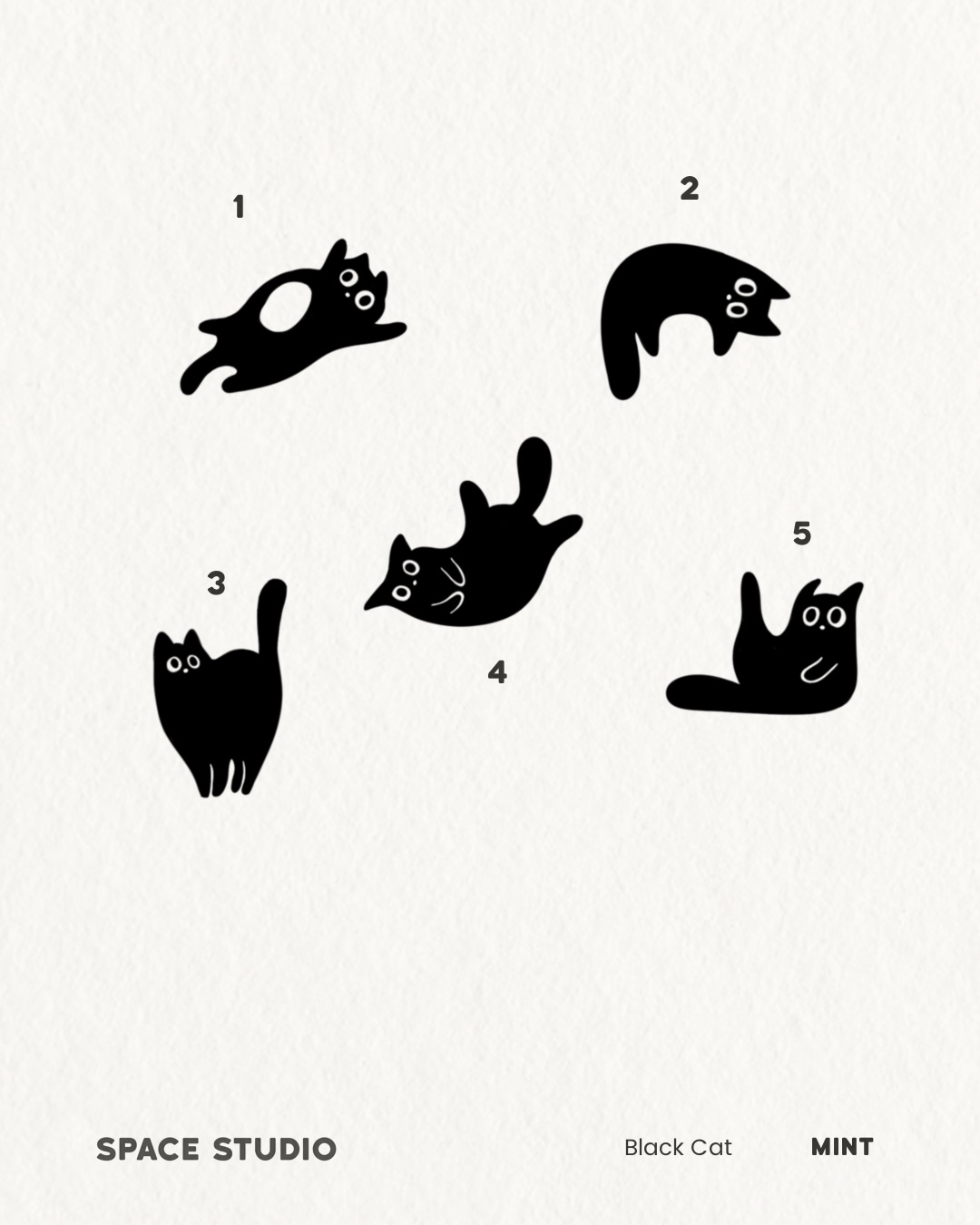 1

2

3

4

5

SPACE STUDIO

Black Cat

MINT