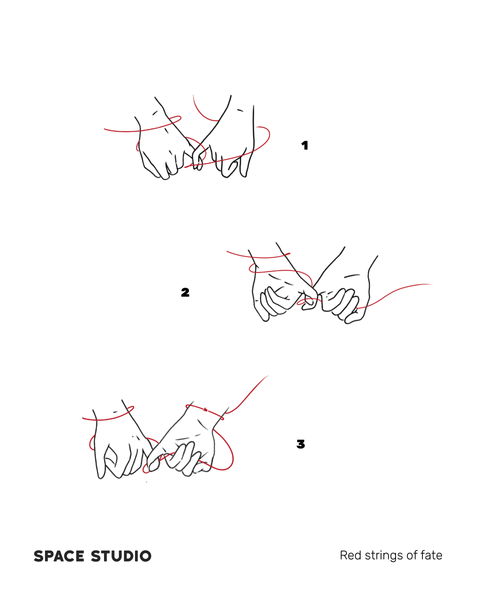 1

2

3

SPACE STUDIO

Red strings of fate