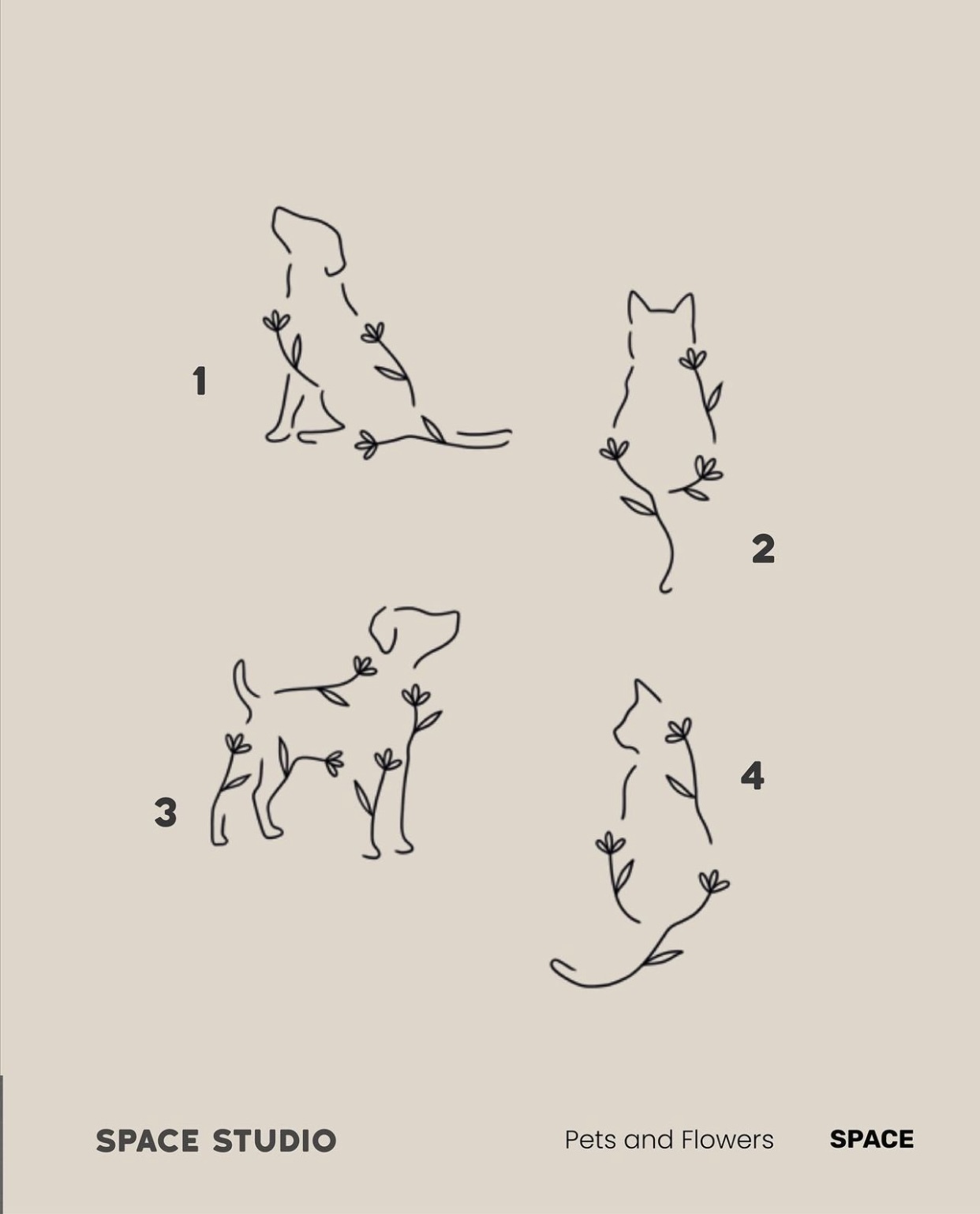 1

2

3

4

SPACE STUDIO

Pets and Flowers

SPACE