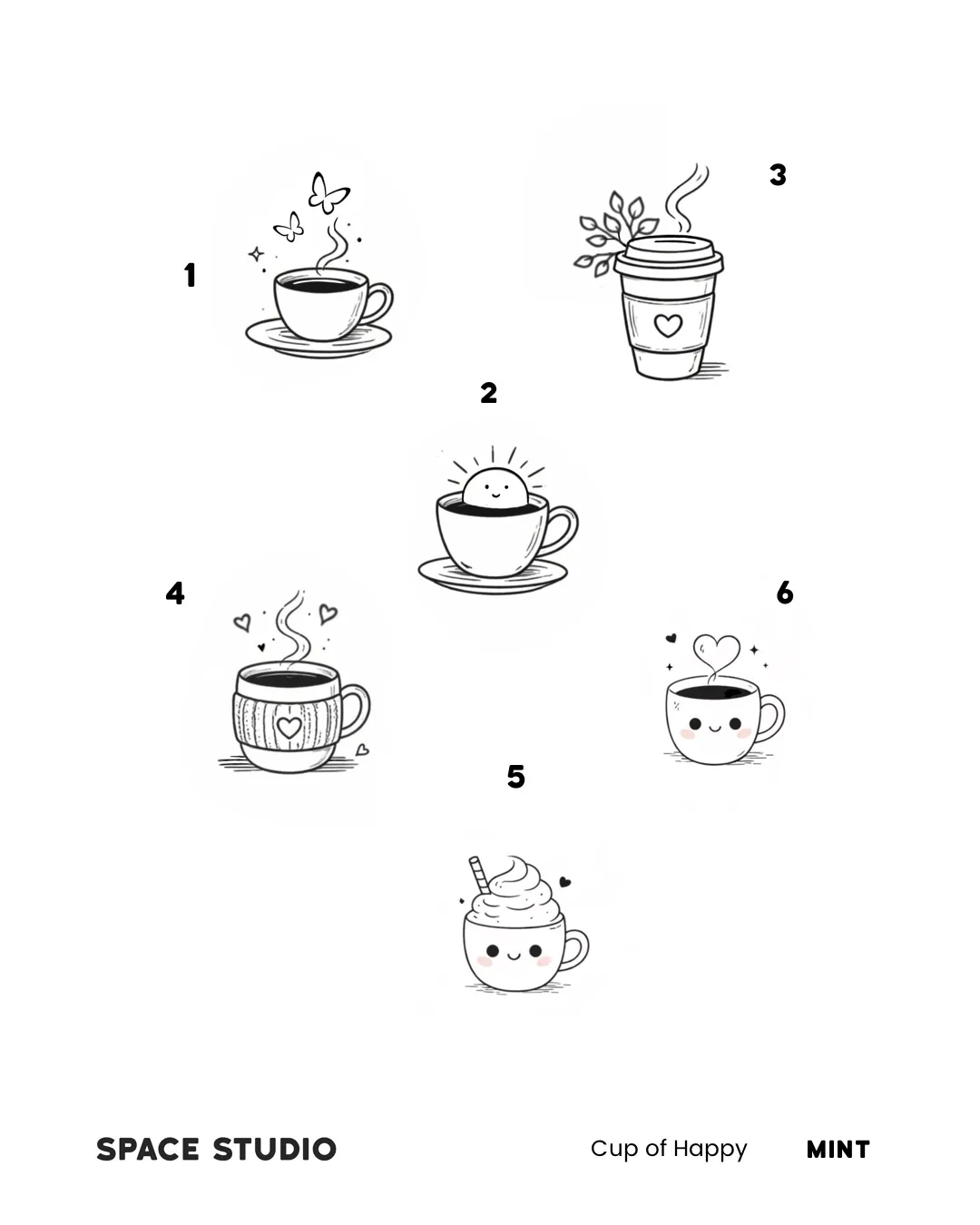 1

3

2

4

6

5

SPACE STUDIO

Cup of Happy

MINT