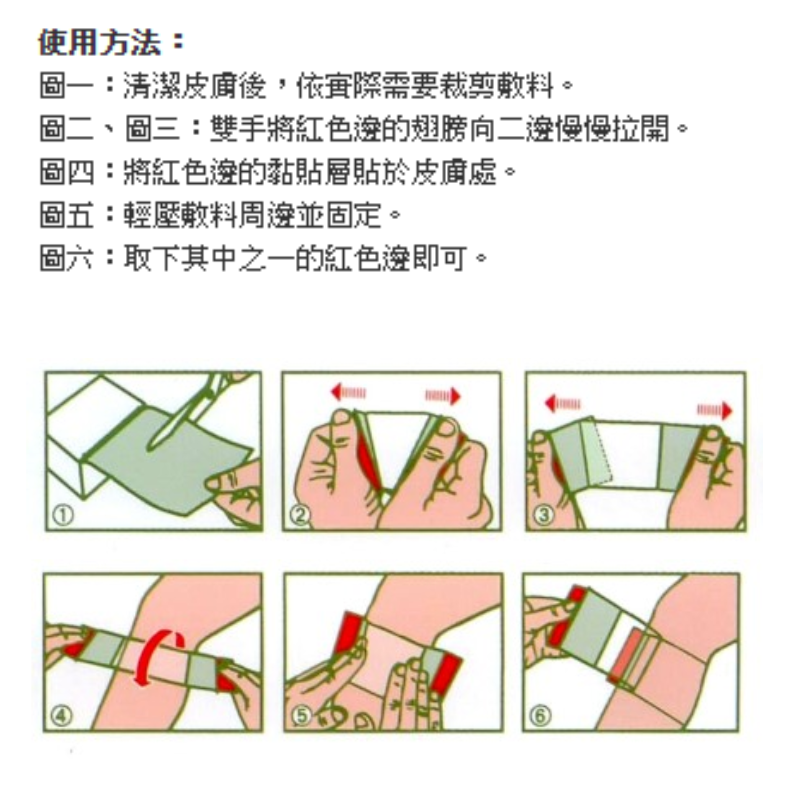 使用方法：

圖一：清潔皮膚後，依實際需要裁剪敷料。

圖二、圖三：雙手將紅色邊的翅膀向二邊慢慢拉開。

圖四：將紅色邊的黏貼層貼於皮膚處。

圖五：輕壓敷料周邊並固定。

圖六：取下其中之一的紅色邊即可。

①

②

③

④

⑤

⑥