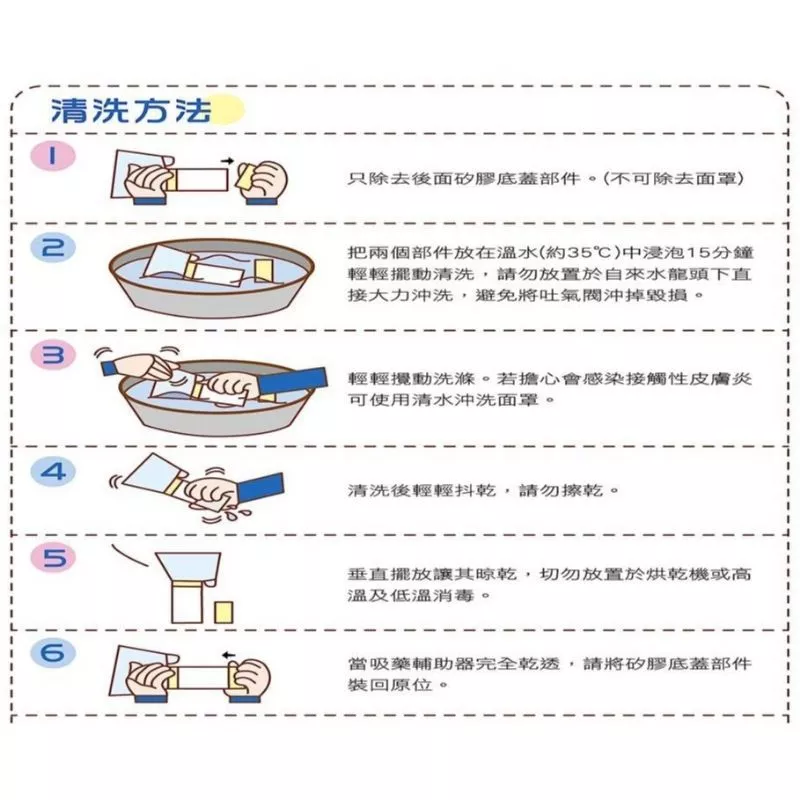 清洗方法

1
只除去後面矽膠底蓋部件。(不可除去面罩)

2
把兩個部件放在溫水(約35℃)中浸泡15分鐘輕輕擺動清洗，請勿放置於自來水龍頭下直接大力沖洗，避免將吐氣閥沖掉毀損。

3
輕輕攪動洗滌。若擔心會感染接觸性皮膚炎可使用清水沖洗面罩。

4
清洗後輕輕抖乾，請勿擦乾。

5
垂直擺放讓其晾乾，切勿放置於烘乾機或高溫及低溫消毒。

6
當吸藥輔助器完全乾透，請將矽膠底蓋部件裝回原位。