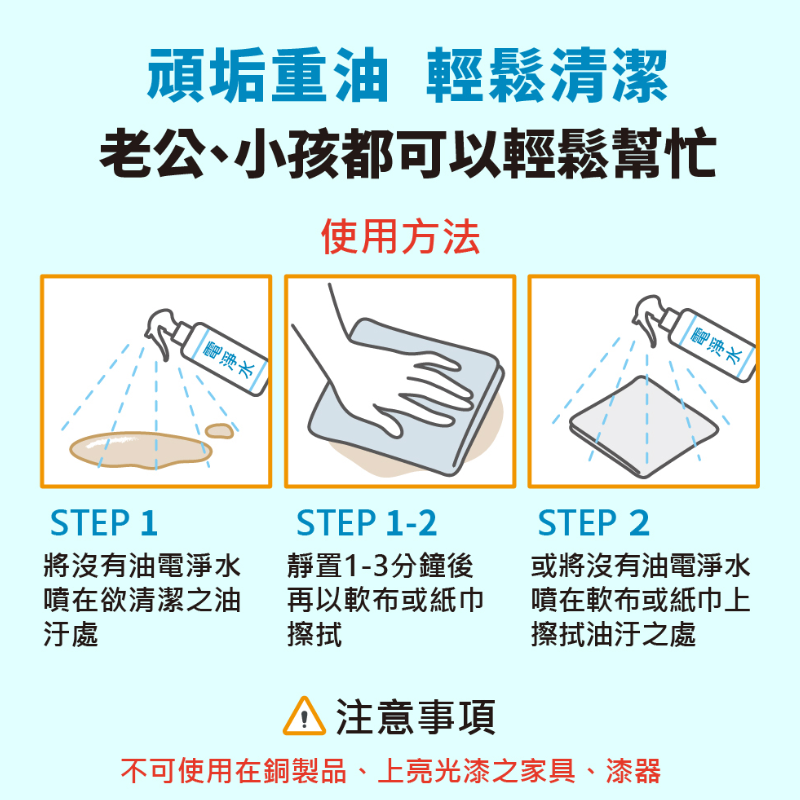 頑垢重油 輕鬆清潔
老公、小孩都可以輕鬆幫忙

使用方法

電淨水

電淨水

STEP 1
將沒有油電淨水噴在欲清潔之油汙處

STEP 1-2
靜置1-3分鐘後再以軟布或紙巾擦拭

STEP 2
或將沒有油電淨水噴在軟布或紙巾上擦拭油汙之處

注意事項
不可使用在銅製品、上亮光漆之家具、漆器