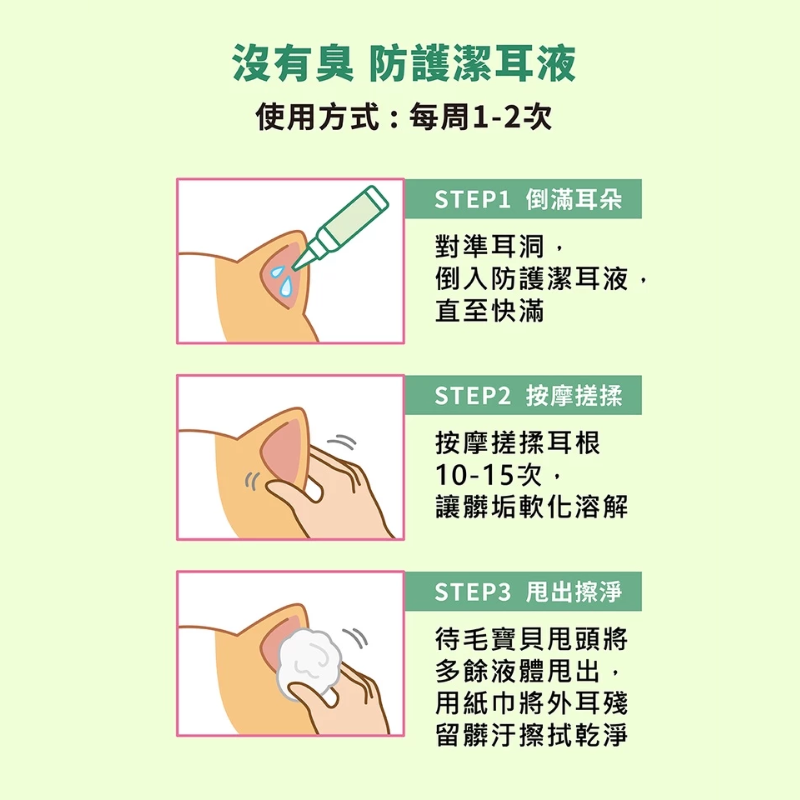 沒有臭 防護潔耳液

使用方式：每周1-2次

STEP1 倒滿耳朵

對準耳洞，倒入防護潔耳液，直至快滿

STEP2 按摩搓揉

按摩搓揉耳根10-15次，讓髒垢軟化溶解

STEP3 甩出擦淨

待毛寶貝甩頭將多餘液體甩出，用紙巾將外耳殘留髒汙擦拭乾淨