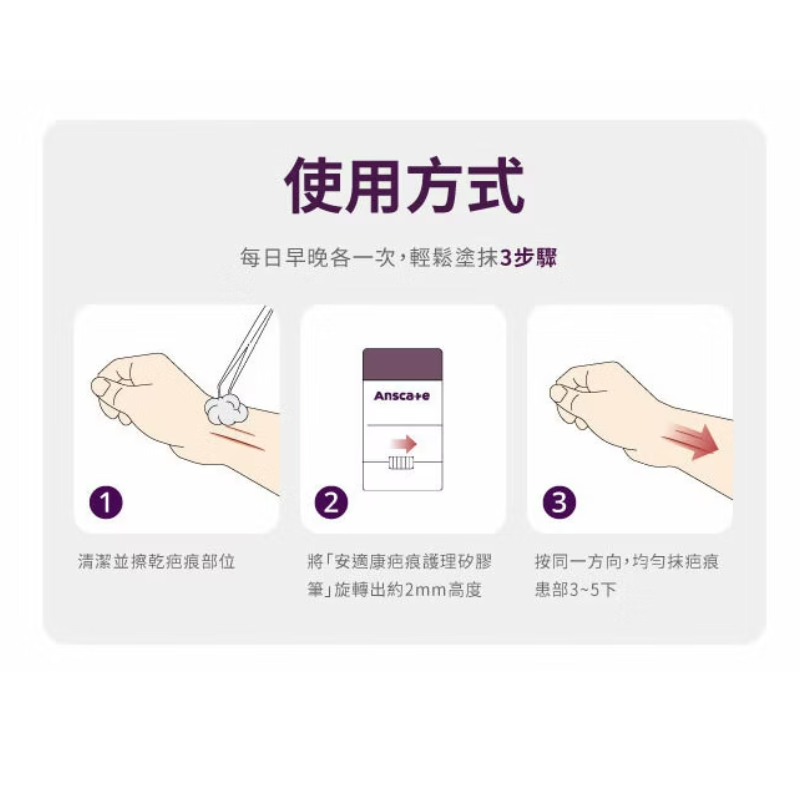 使用方式

每日早晚各一次，輕鬆塗抹3步驟

Anscare

1

清潔並擦乾疤痕部位

2

將「安適康疤痕護理矽膠筆」旋轉出約2mm高度

3

按同一方向，均勻抹疤痕患部3~5下