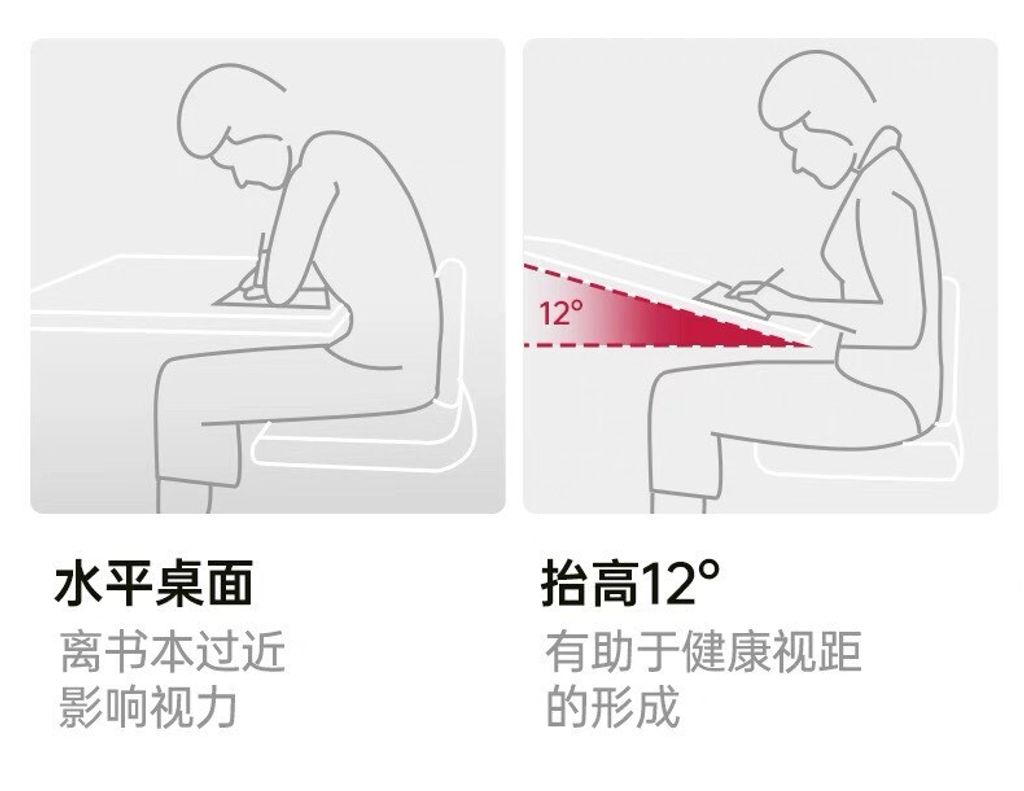 12°

水平桌面

离书本过近
影响视力

抬高12°

有助于健康视距
的形成