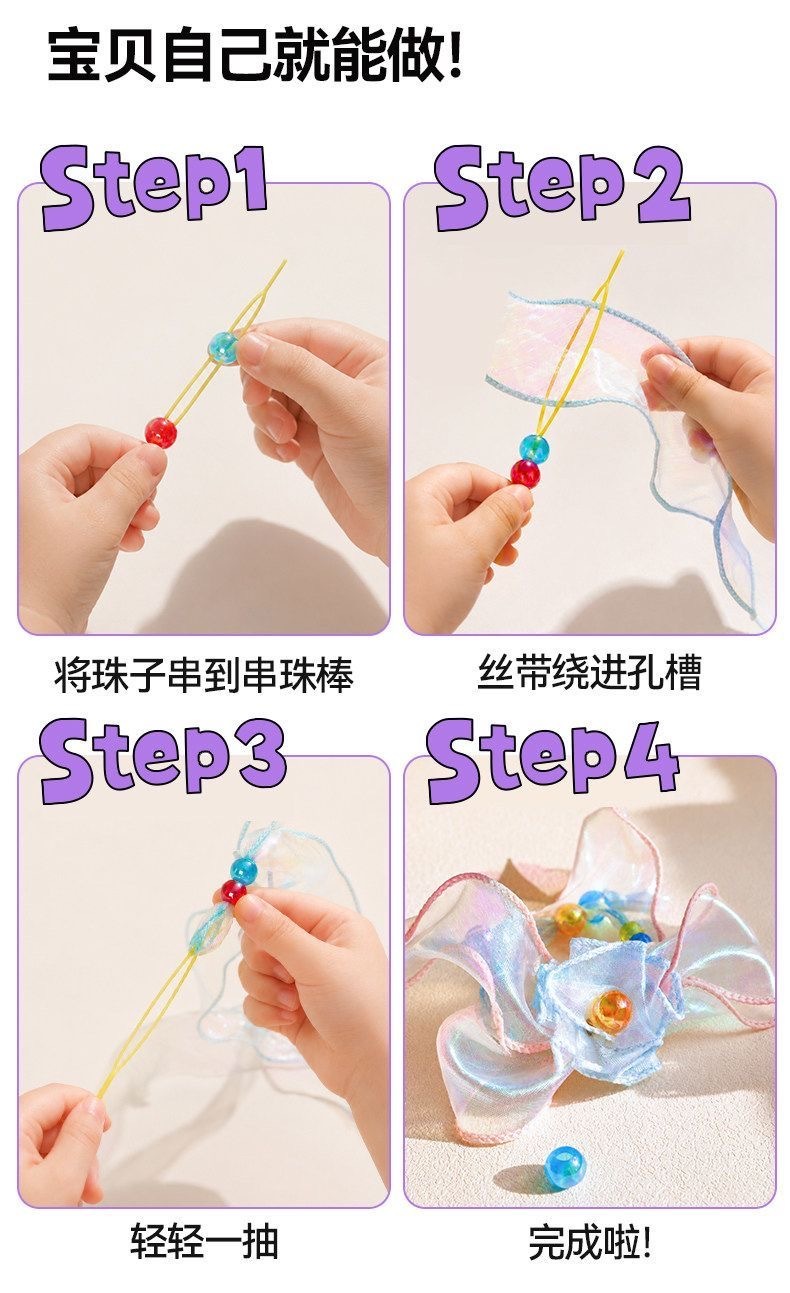 宝贝自己就能做!

Step1

将珠子串到串珠棒

Step2

丝带绕进孔槽

Step3

轻轻一抽

Step4

完成啦!