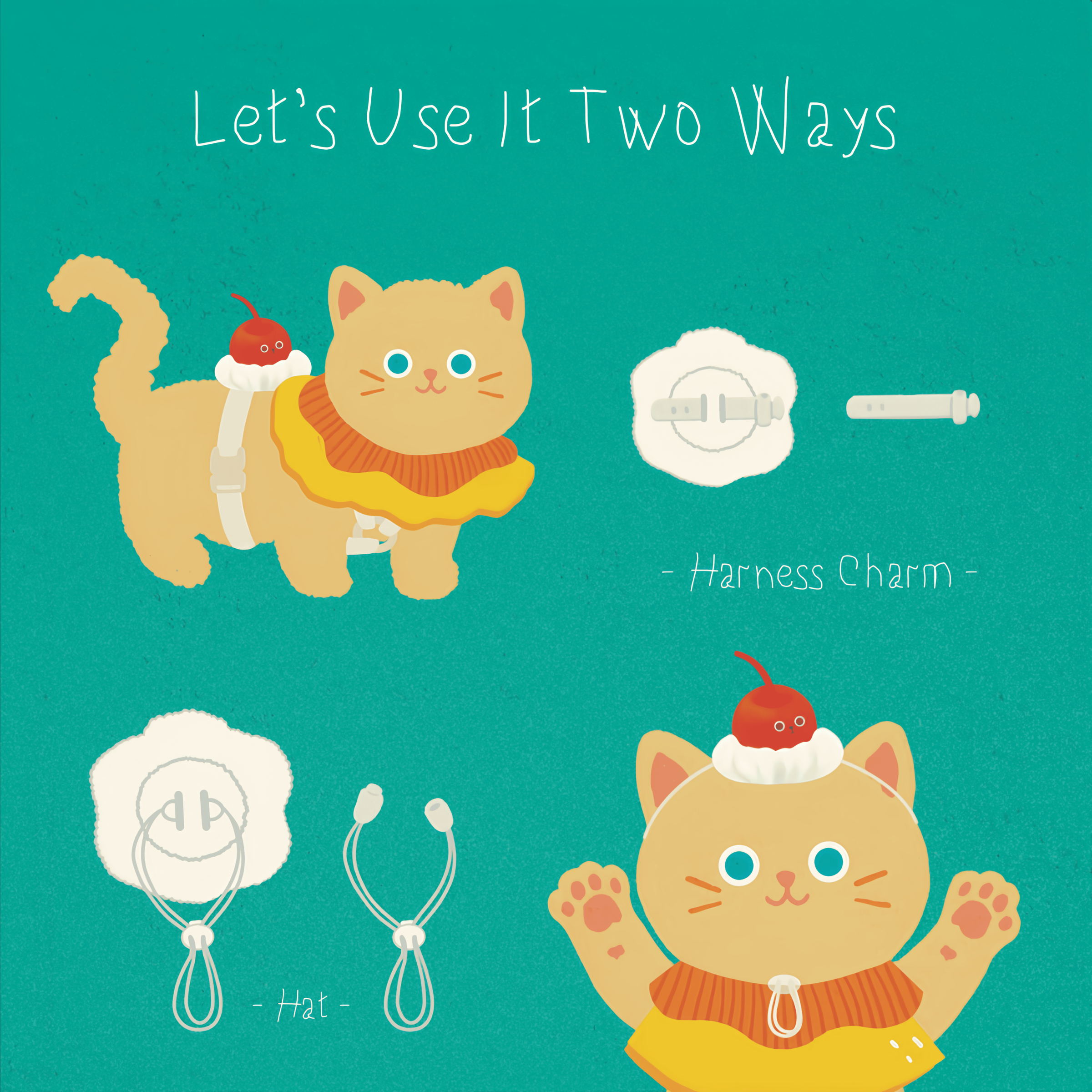 Let's Use It Two Ways

- Harness Charm -

- Hat -