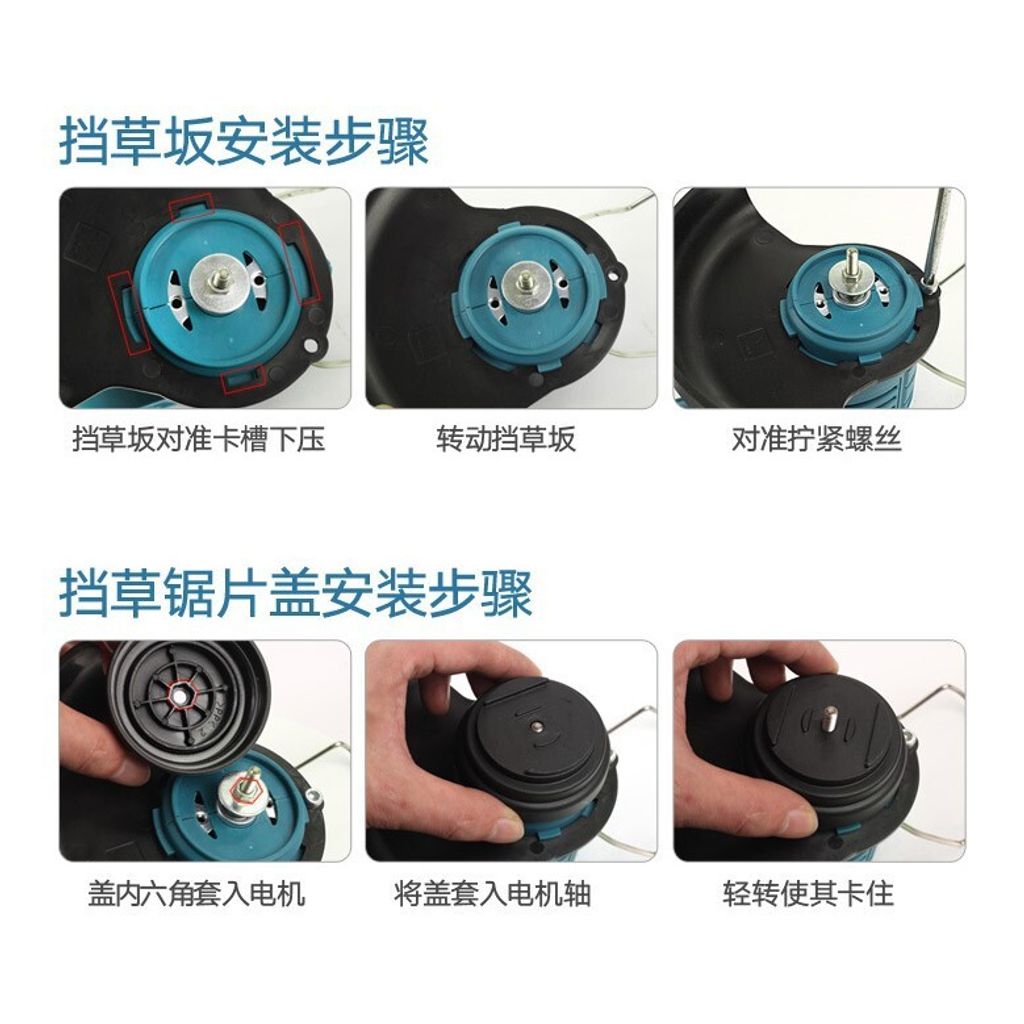 挡草坂安装步骤

挡草坂对准卡槽下压

转动挡草坂

对准拧紧螺丝

挡草锯片盖安装步骤

盖内六角套入电机

将盖套入电机轴

轻转使其卡住