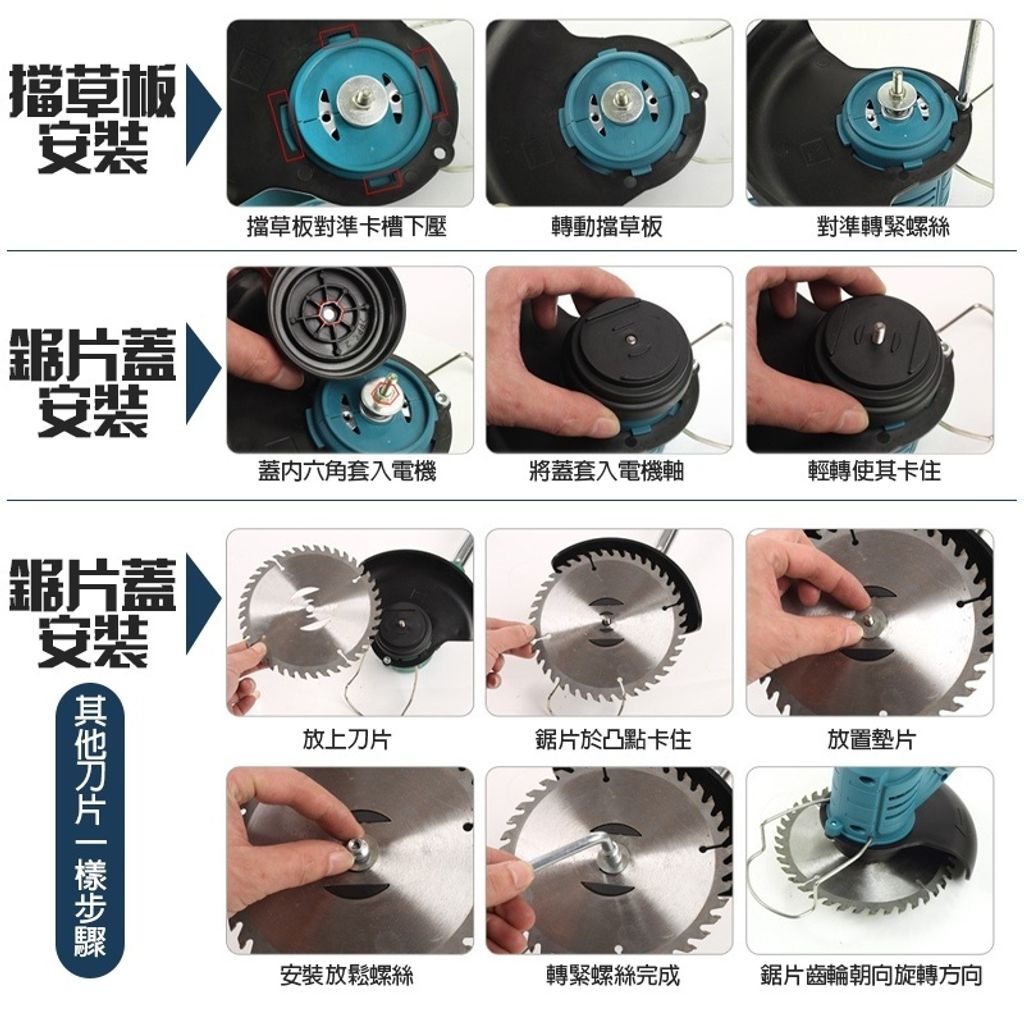 擋草板安裝

擋草板對準卡槽下壓

轉動擋草板

對準轉緊螺絲

鋸片蓋安裝

蓋內六角套入電機

將蓋套入電機軸

輕轉使其卡住

鋸片蓋安裝

其他刀片一樣步驟

放上刀片

鋸片於凸點卡住

放置墊片

安裝放鬆螺絲

轉緊螺絲完成

鋸片齒輪朝向旋轉方向