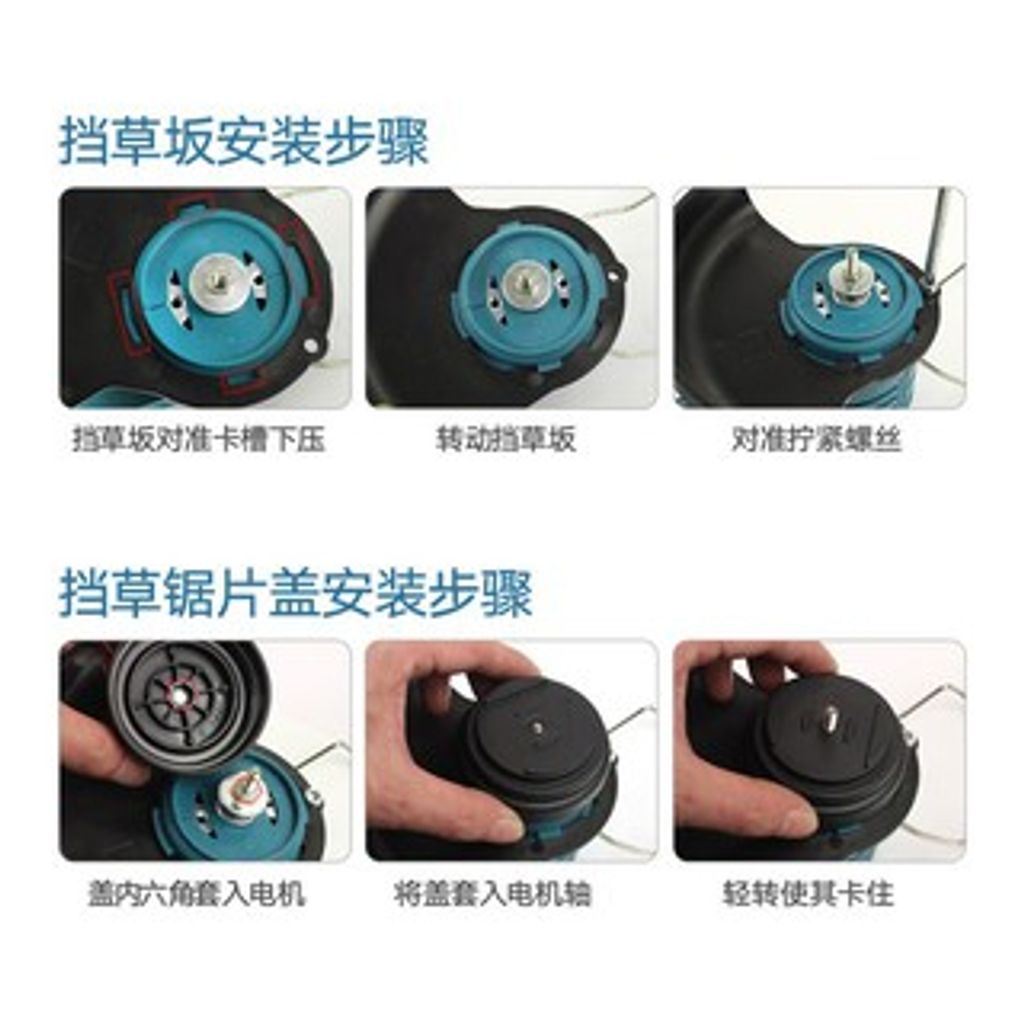 挡草坂安装步骤

挡草坂对准卡槽下压

转动挡草坂

对准拧紧螺丝

挡草锯片盖安装步骤

盖内六角套入电机

将盖套入电机轴

轻转使其卡住