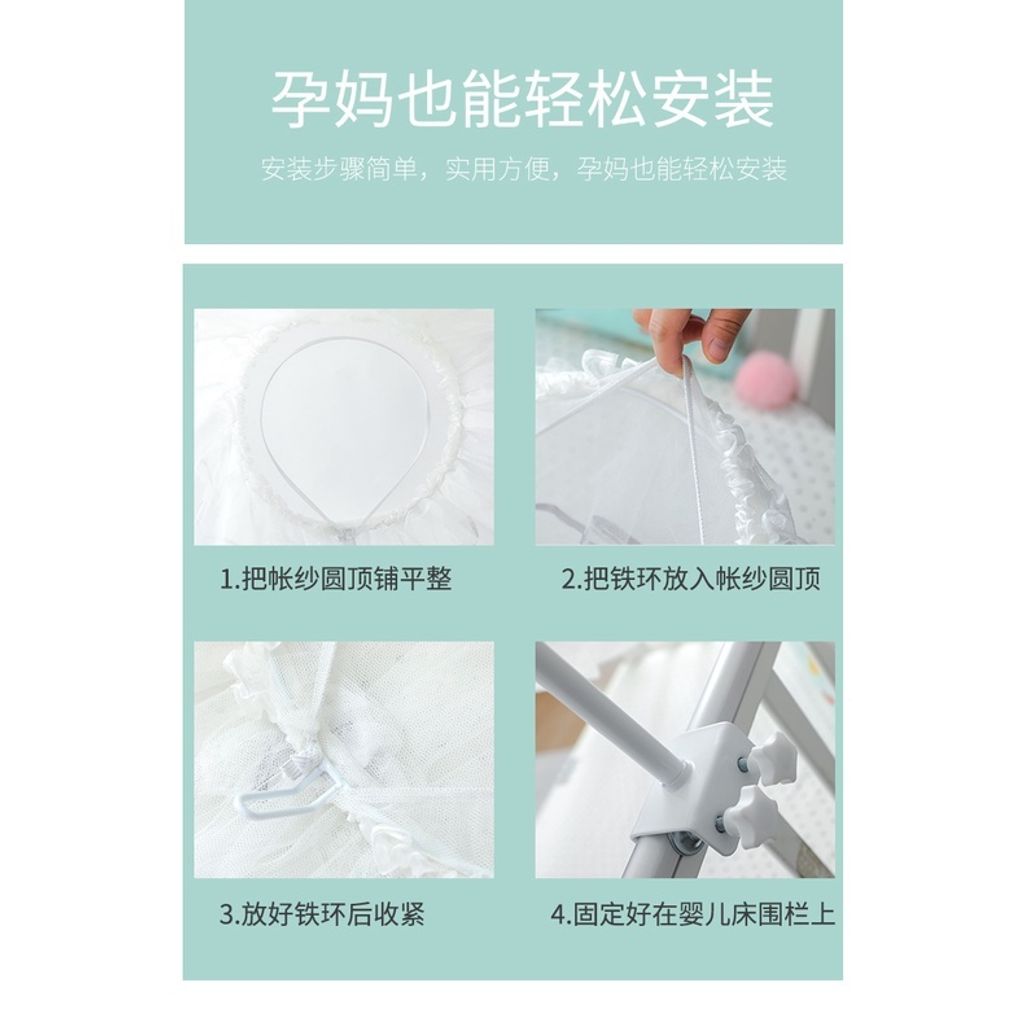 孕妈也能轻松安装

安装步骤简单，实用方便，孕妈也能轻松安装

1.把帐纱圆顶铺平整

2.把铁环放入帐纱圆顶

3.放好铁环后收紧

4.固定好在婴儿床围栏上