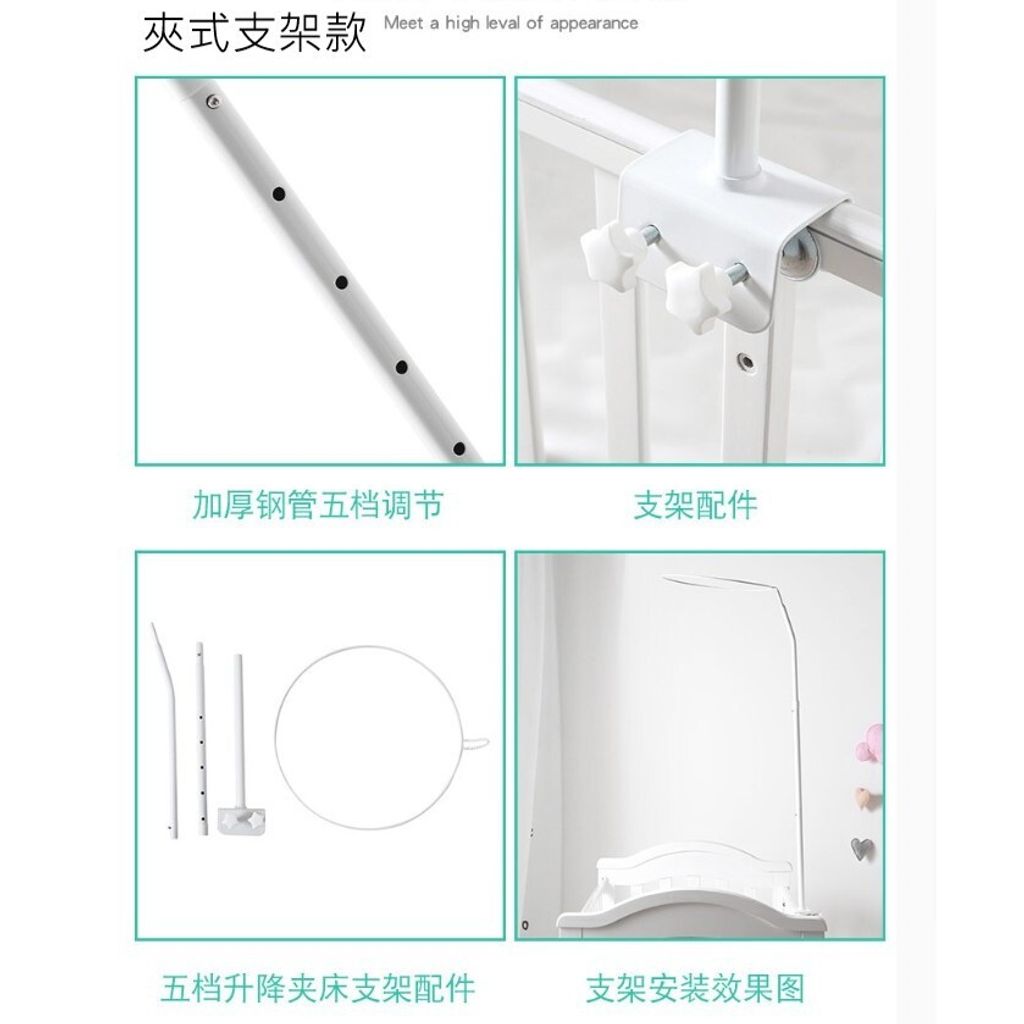 夾式支架款 Meet a high leval of appearance

加厚钢管五档调节

支架配件

五档升降夹床支架配件

支架安装效果图