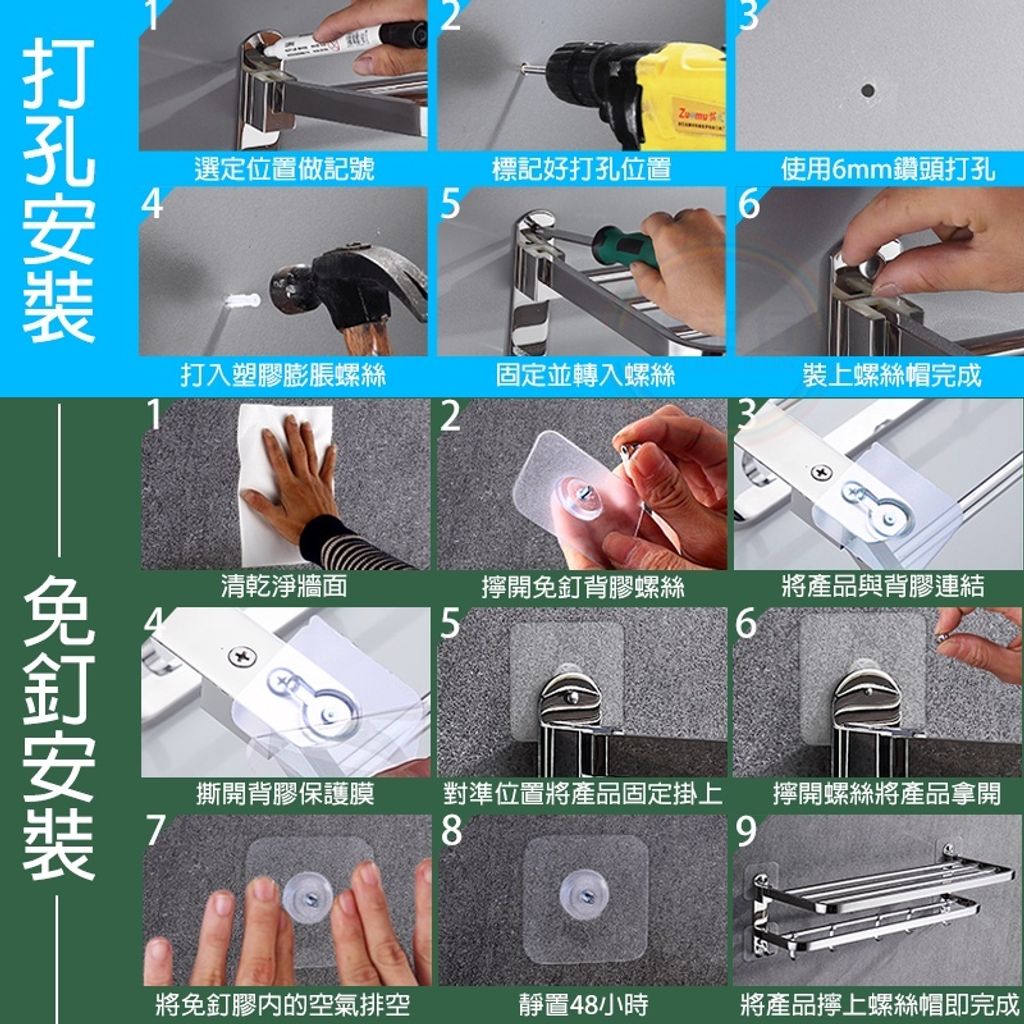 打孔安裝

1
選定位置做記號

2
標記好打孔位置

3
使用6mm鑽頭打孔

4
打入塑膠膨脹螺絲

5
固定並轉入螺絲

6
裝上螺絲帽完成

免釘安裝

1
清乾淨牆面

2
擰開免釘背膠螺絲

3
將產品與背膠連結

4
撕開背膠保護膜

5
對準位置將產品固定掛上

6
擰開螺絲將產品拿開

7
將免釘膠內的空氣排空

8
靜置48小時

9
將產品擰上螺絲帽即完成