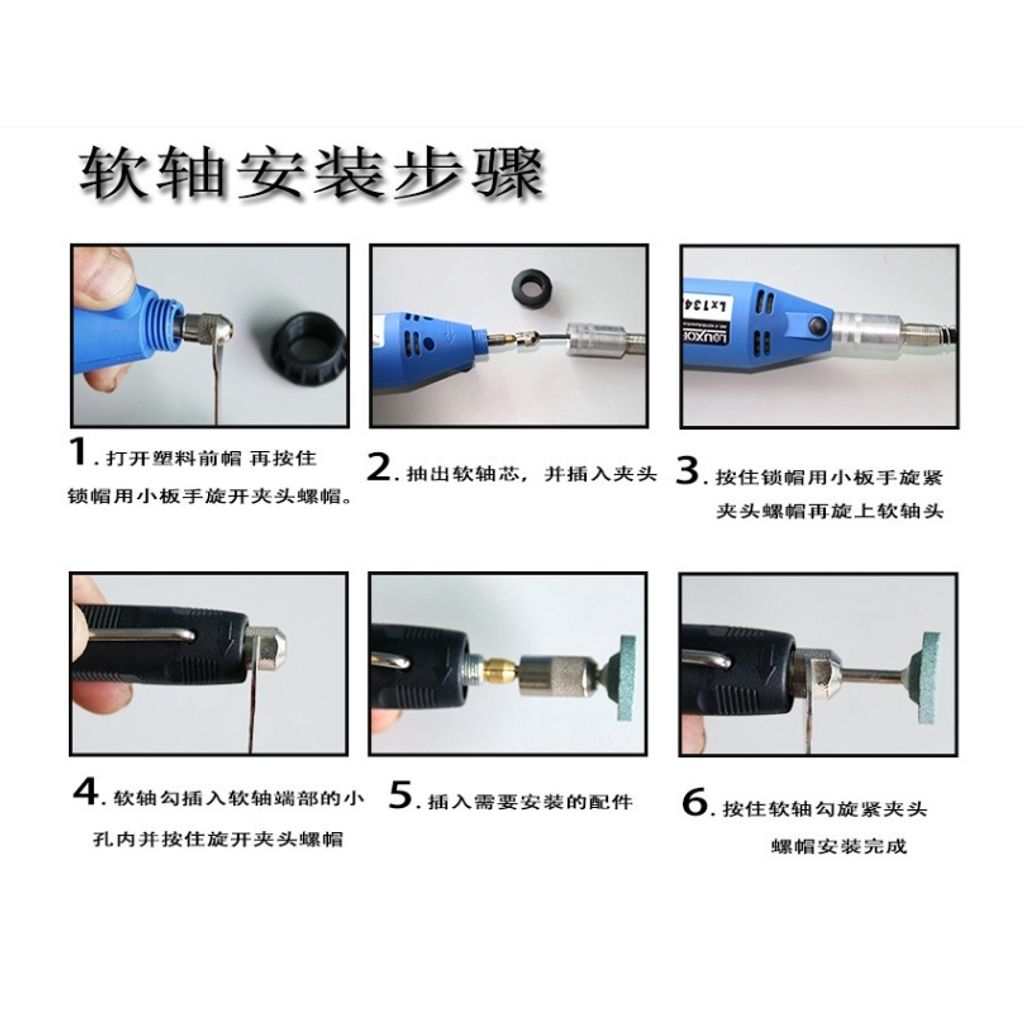 软轴安装步骤

1. 打开塑料前帽 再按住锁帽用小板手旋开夹头螺帽。

2. 抽出软轴芯，并插入夹头

3. 按住锁帽用小板手旋紧夹头螺帽再旋上软轴头

4. 软轴勾插入软轴端部的小孔内并按住旋开夹头螺帽

5. 插入需要安装的配件

6. 按住软轴勾旋紧夹头螺帽安装完成