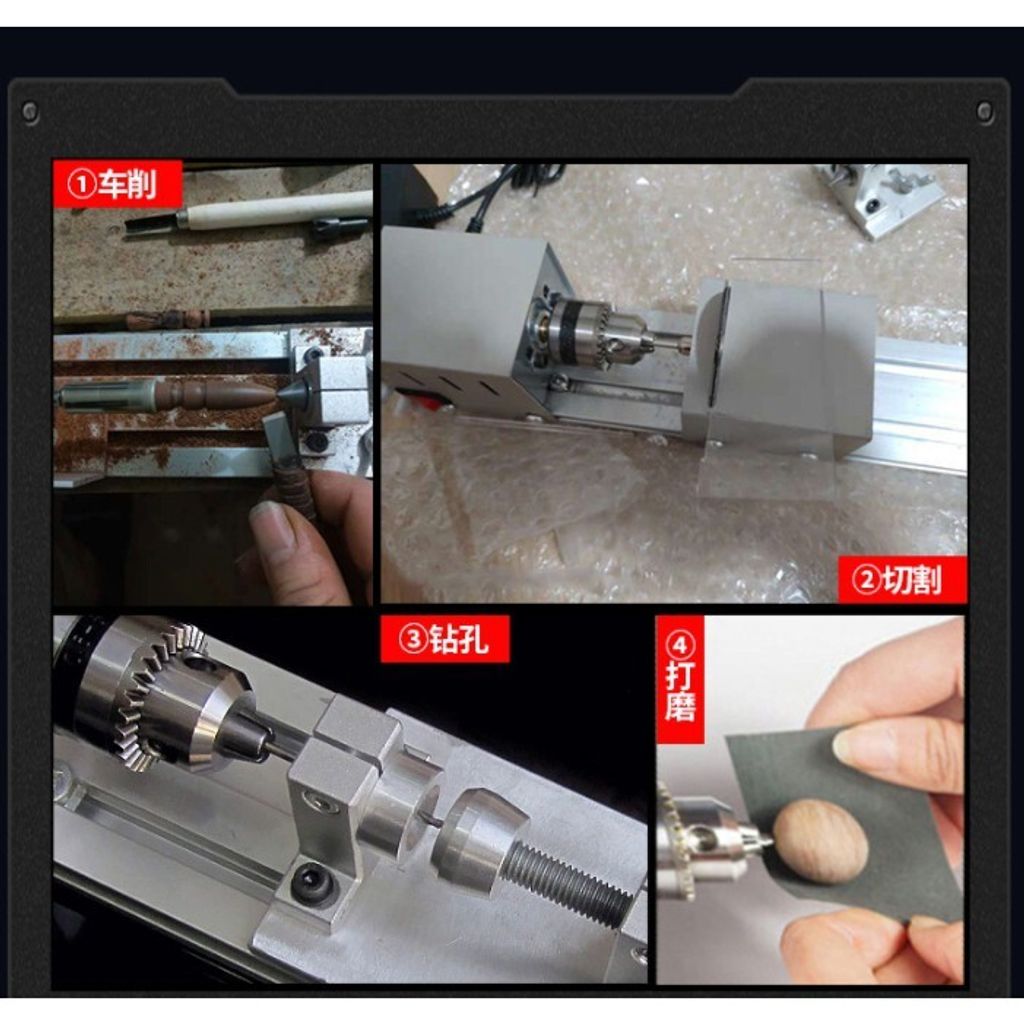 ①车削

②切割

③钻孔

④打磨