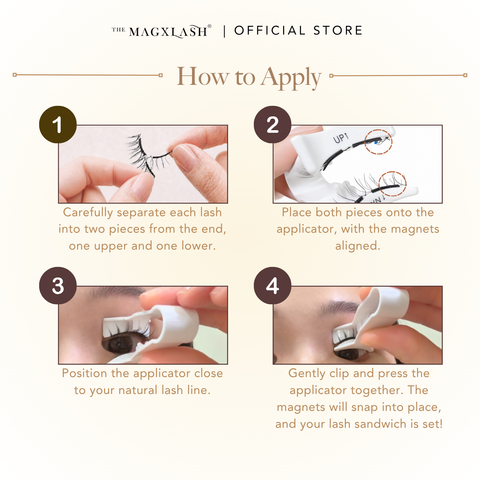 THE MAGXLASH® | OFFICIAL STORE

How to Apply

1

Carefully separate each lash into two pieces from the end, one upper and one lower.

2

UP1

Place both pieces onto the applicator, with the magnets aligned.

3

Position the applicator close to your natural lash line.

4

Gently clip and press the applicator together. The magnets will snap into place, and your lash sandwich is set!