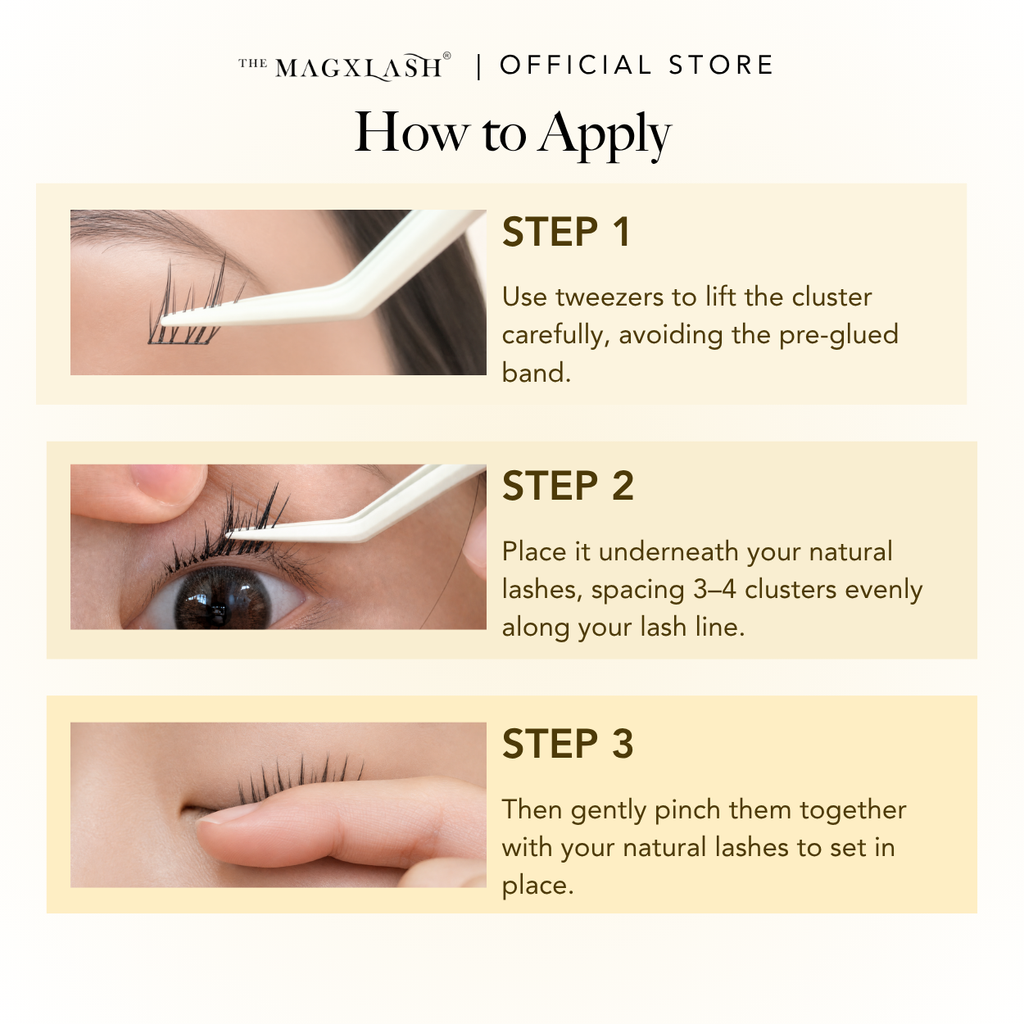 THE MAGXLASH® | OFFICIAL STORE

How to Apply

STEP 1

Use tweezers to lift the cluster carefully, avoiding the pre-glued band.

STEP 2

Place it underneath your natural lashes, spacing 3–4 clusters evenly along your lash line.

STEP 3

Then gently pinch them together with your natural lashes to set in place.