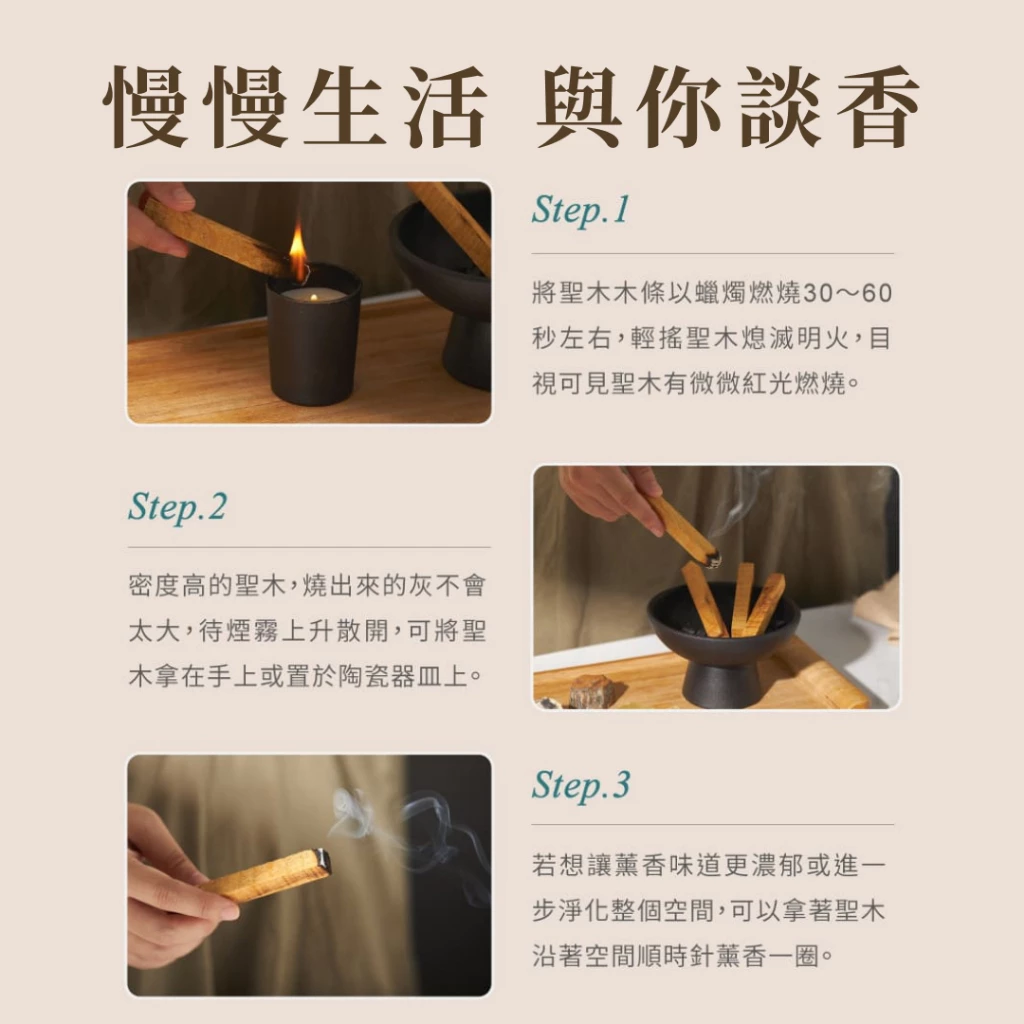 慢慢生活 與你談香

Step.1

將聖木木條以蠟燭燃燒30～60秒左右，輕搖聖木熄滅明火，目視可見聖木有微微紅光燃燒。

Step.2

密度高的聖木，燒出來的灰不會太大，待煙霧上升散開，可將聖木拿在手上或置於陶瓷器皿上。

Step.3

若想讓薰香味道更濃郁或進一步淨化整個空間，可以拿著聖木沿著空間順時針薰香一圈。