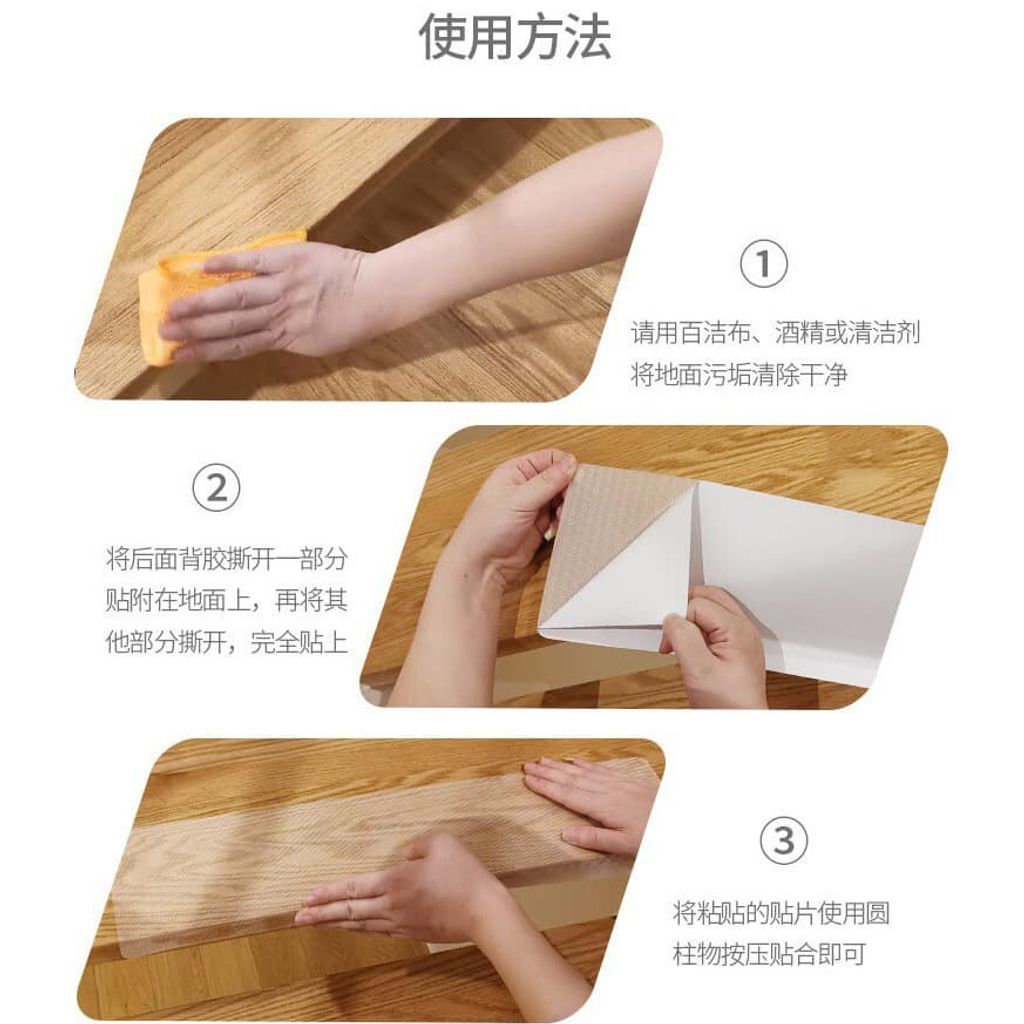 使用方法

①

请用百洁布、酒精或清洁剂将地面污垢清除干净

②

将后面背胶撕开一部分贴附在地面上，再将其他部分撕开，完全贴上

③

将粘贴的贴片使用圆柱物按压贴合即可