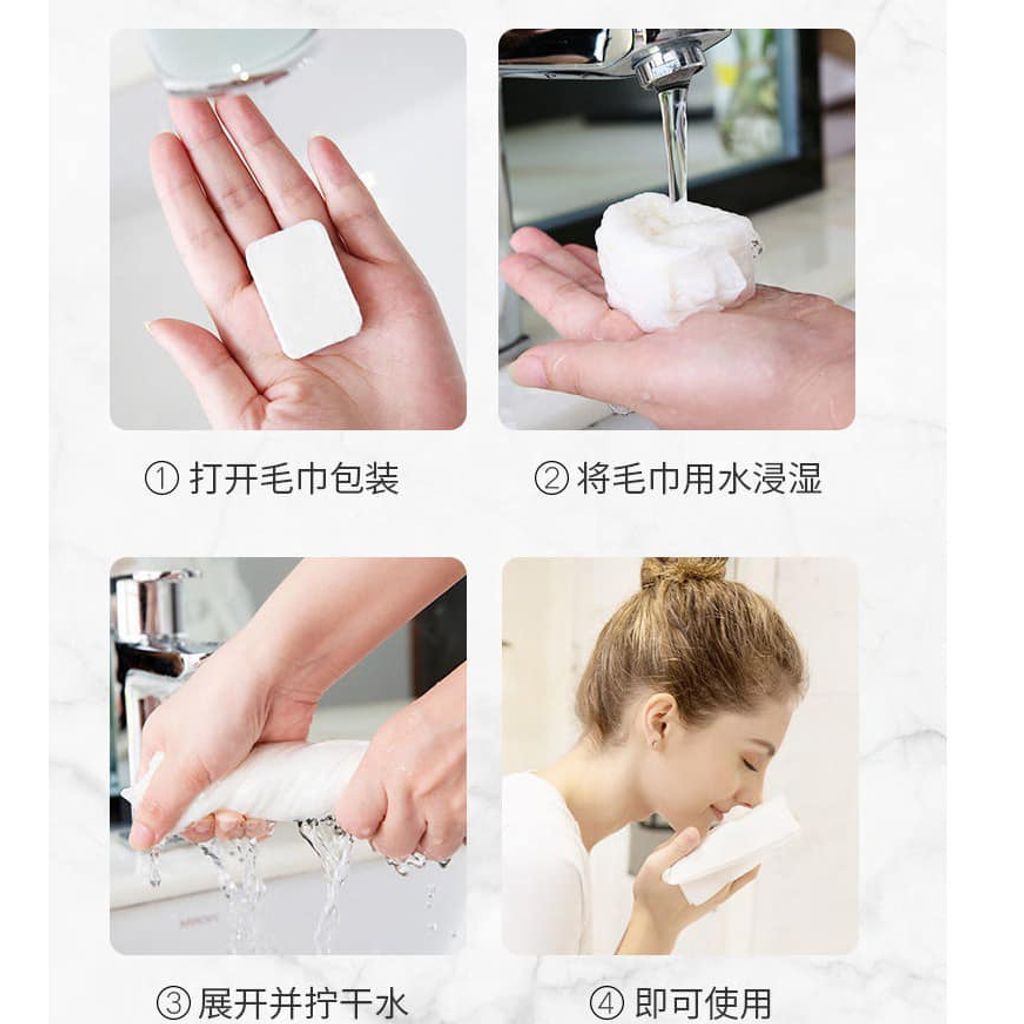 ① 打开毛巾包装

② 将毛巾用水浸湿

③ 展开并拧干水

④ 即可使用