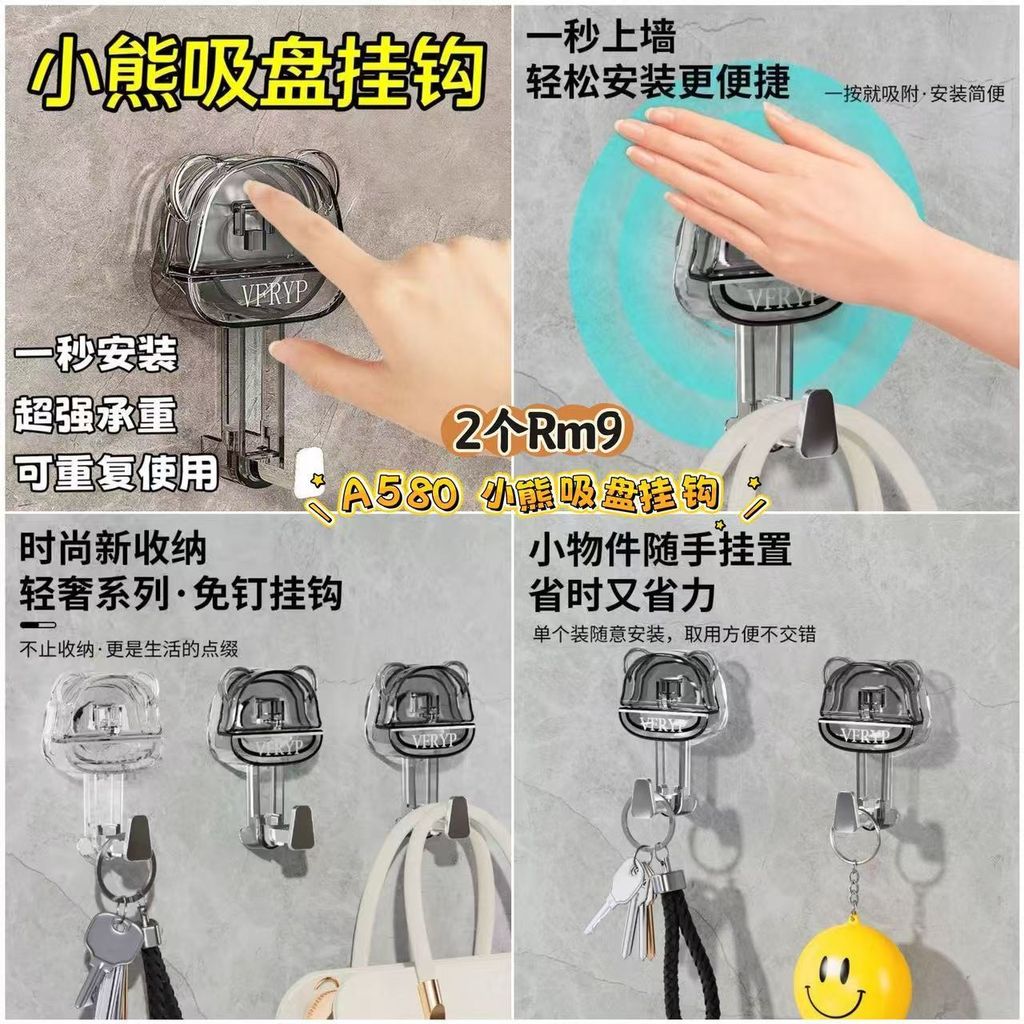 小熊吸盘挂钩

VFRYP

一秒安装
超强承重
可重复使用

一秒上墙
轻松安装更便捷
一按就吸附·安装简便

VFRYP

2个Rm9
A580 小熊吸盘挂钩

时尚新收纳
轻奢系列·免钉挂钩
不止收纳·更是生活的点缀

VFRYP
VFRYP

小物件随手挂置
省时又省力
单个装随意安装，取用方便不交错

VFRYP
VFRYP