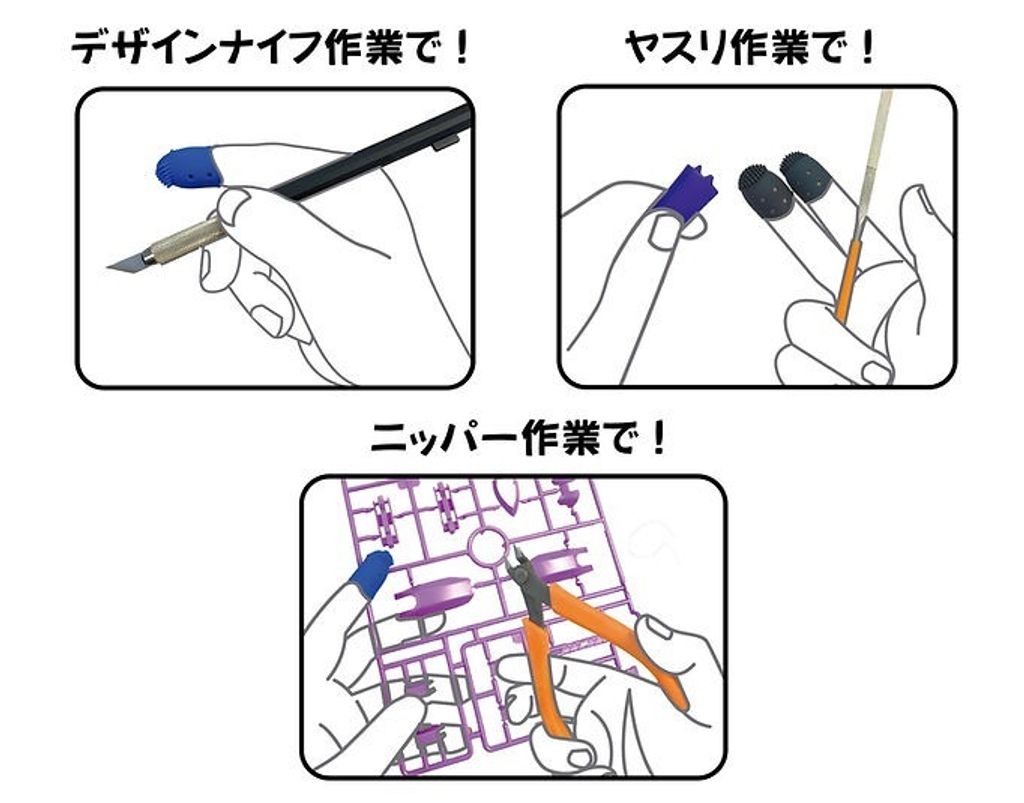 デザインナイフ作業で！

ヤスリ作業で！

ニッパー作業で！