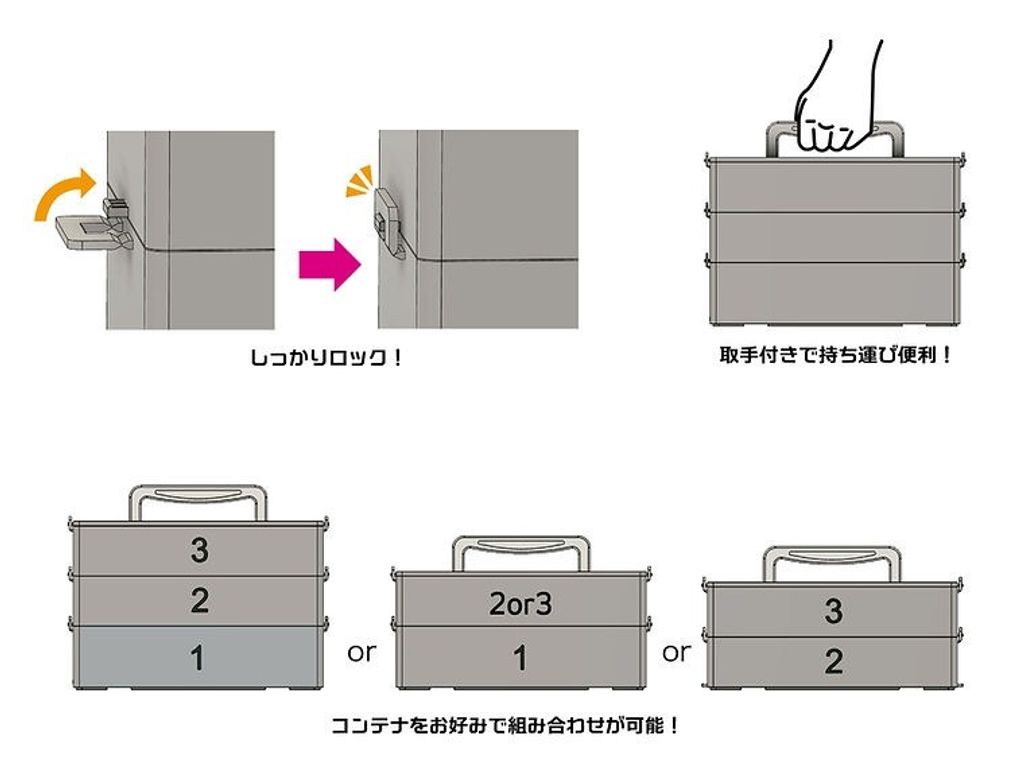 しっかりロック！

取手付きで持ち運び便利！

3
2
1

or

2or3
1

or

3
2

コンテナをお好みで組み合わせが可能！