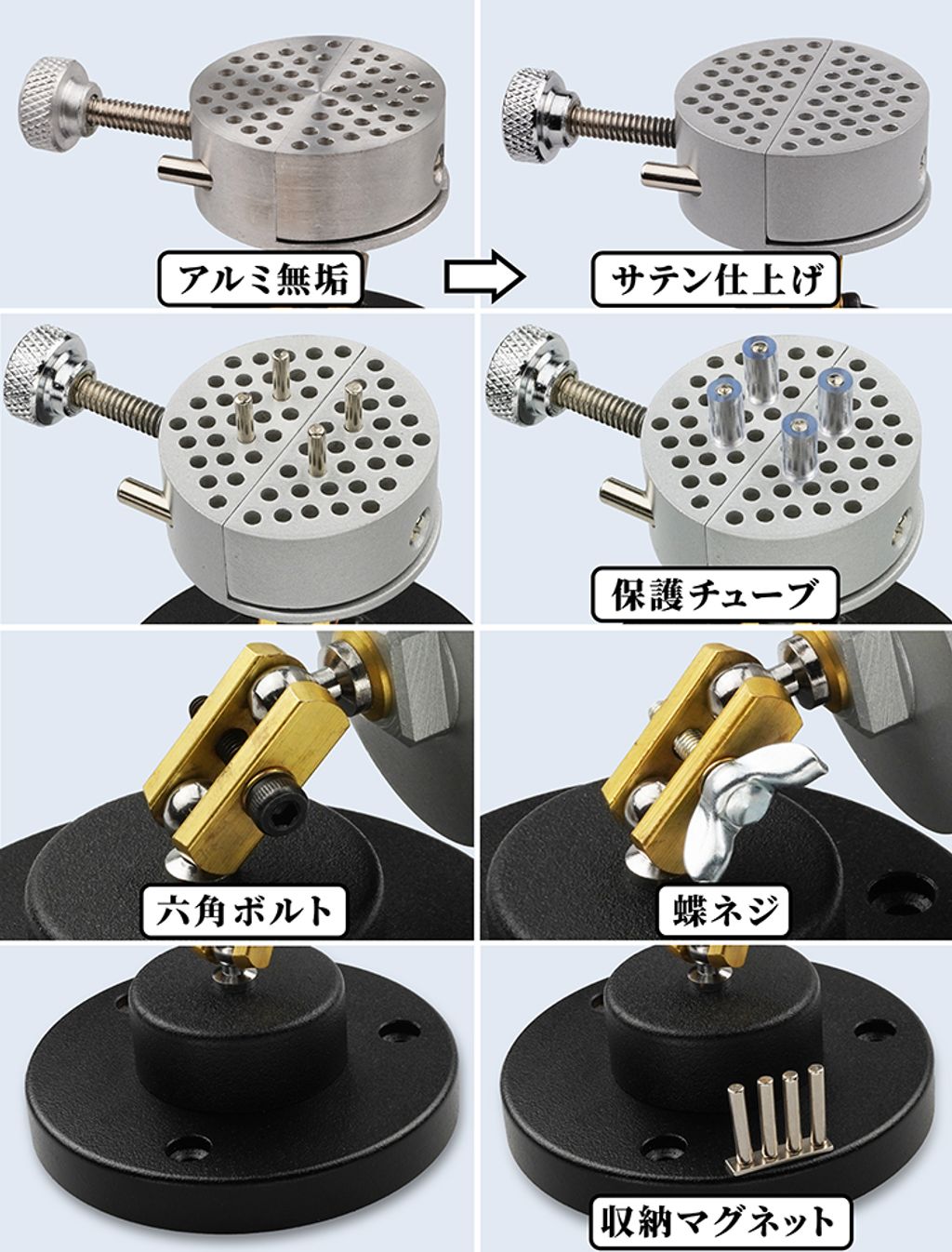 アルミ無垢

サテン仕上げ

保護チューブ

六角ボルト

蝶ネジ

収納マグネット