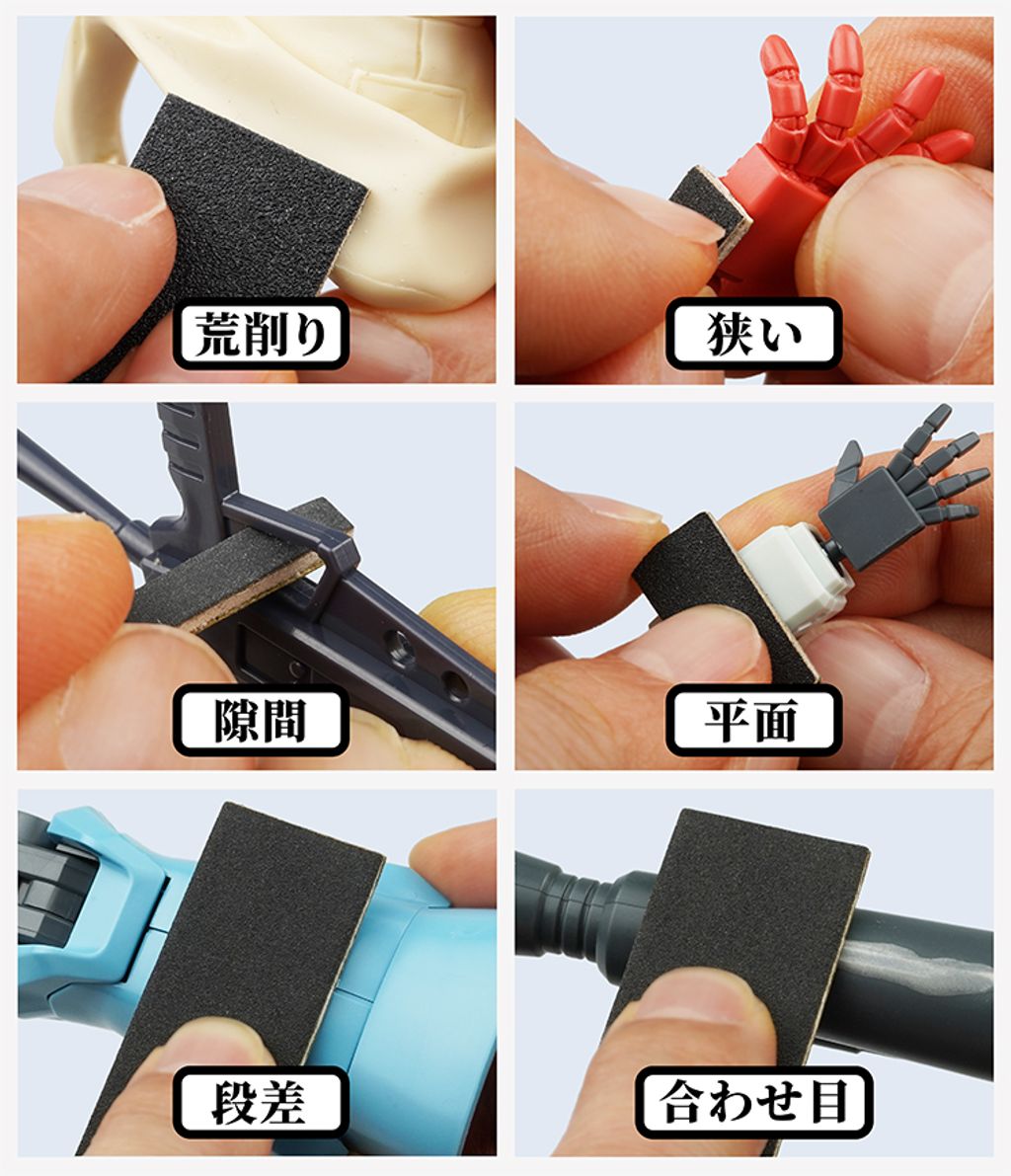 荒削り

狭い

隙間

平面

段差

合わせ目