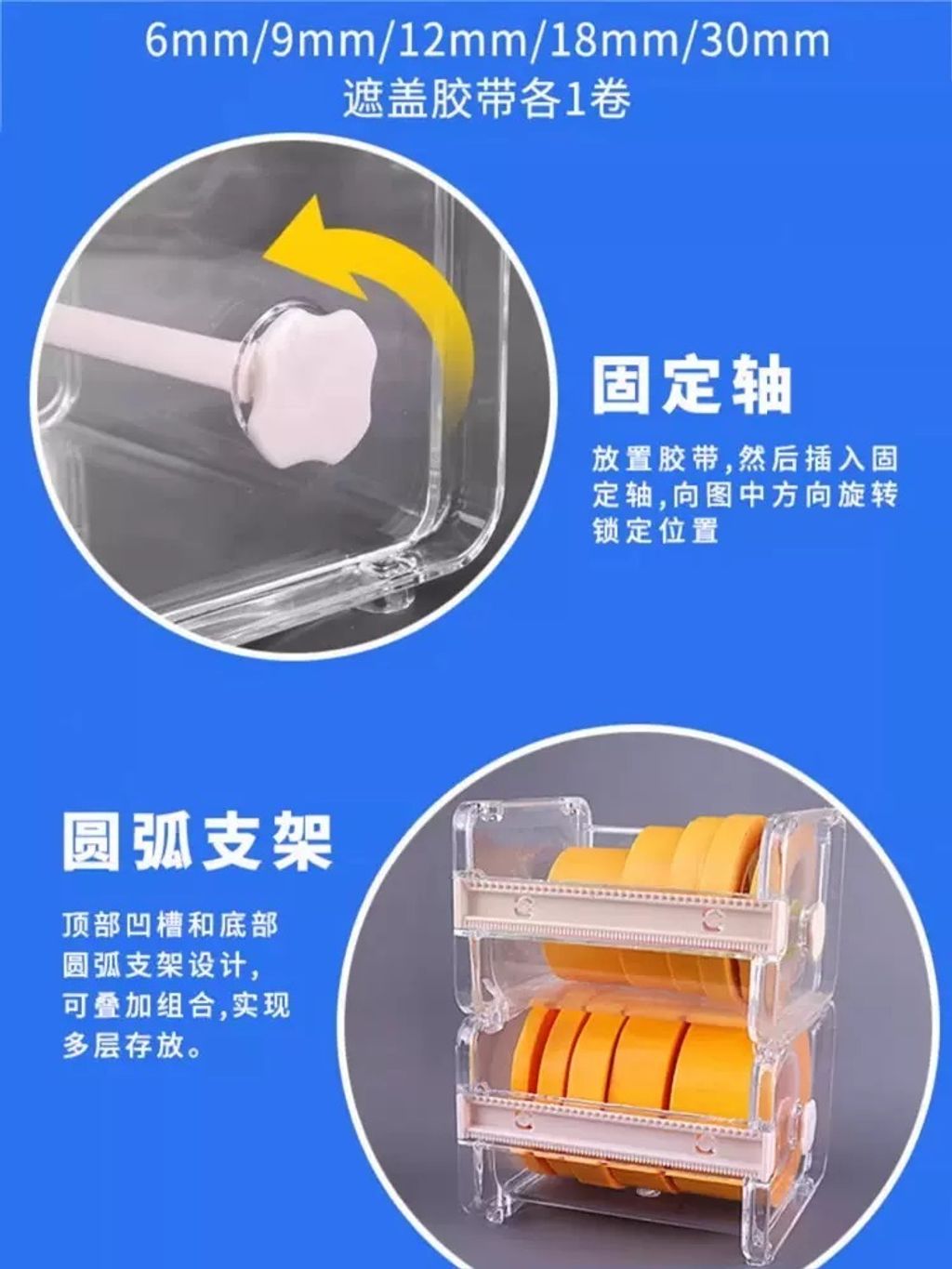 6mm/9mm/12mm/18mm/30mm
遮盖胶带各1卷

固定轴

放置胶带,然后插入固定轴,向图中方向旋转锁定位置

圆弧支架

顶部凹槽和底部圆弧支架设计,可叠加组合,实现多层存放。