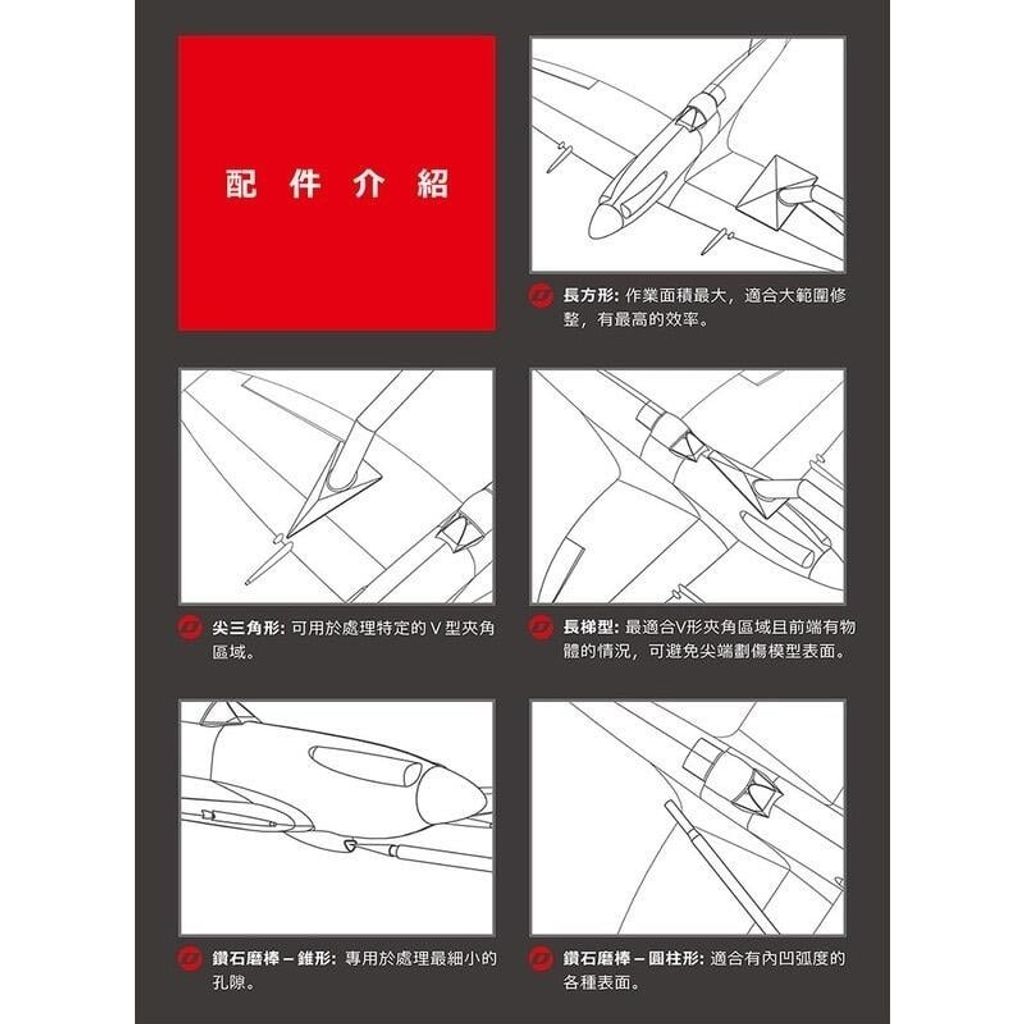 配件介紹

長方形: 作業面積最大，適合大範圍修整，有最高的效率。

尖三角形: 可用於處理特定的 V 型夾角區域。

長梯型: 最適合V形夾角區域且前端有物體的情況，可避免尖端劃傷模型表面。

鑽石磨棒 – 錐形: 專用於處理最細小的孔隙。

鑽石磨棒 – 圓柱形: 適合有內凹弧度的各種表面。