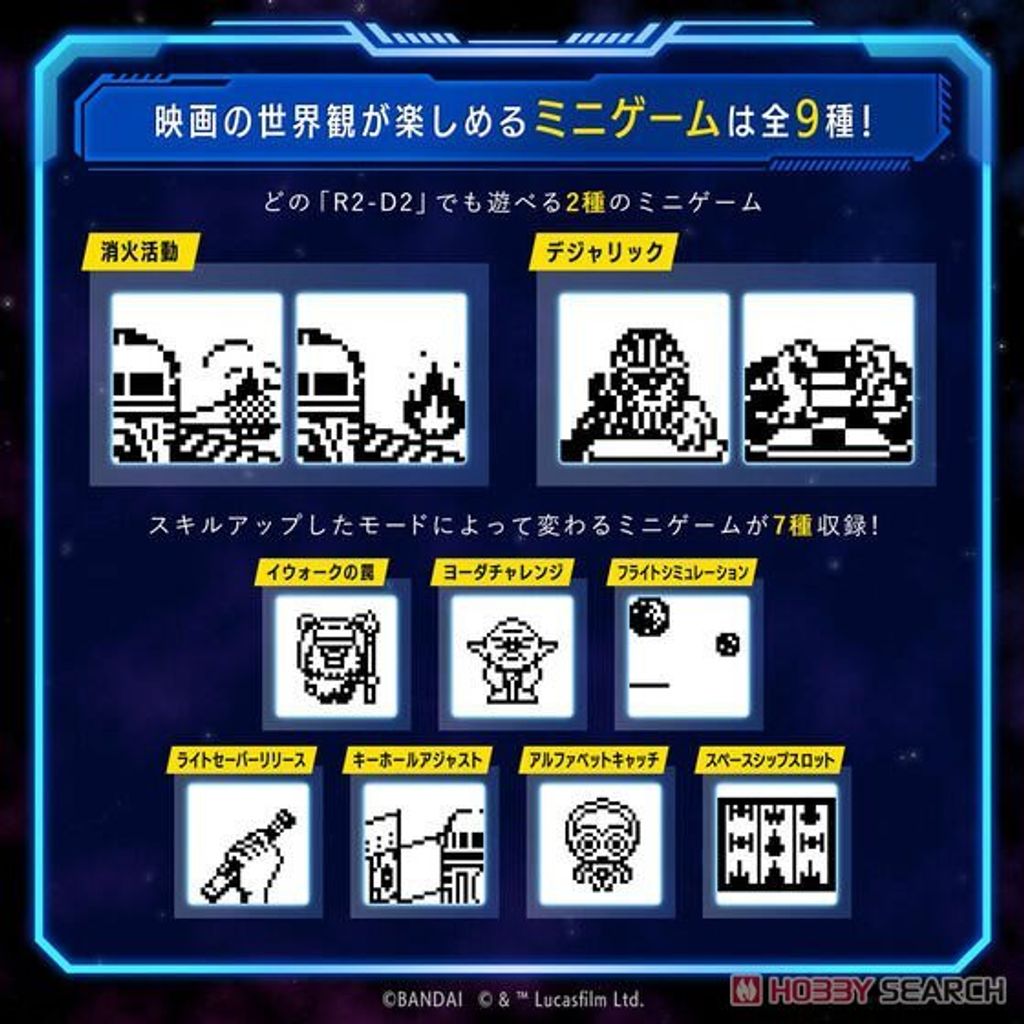 映画の世界観が楽しめるミニゲームは全9種！

どの「R2-D2」でも遊べる2種のミニゲーム

消火活動

デジャリック

スキルアップしたモードによって変わるミニゲームが7種収録！

イウォークの罠

ヨーダチャレンジ

フライトシミュレーション

ライトセーバーリリース

キーホールアジャスト

アルファベットキャッチ

スペースシップスロット

©BANDAI © & ™ Lucasfilm Ltd.

HOBBY SEARCH