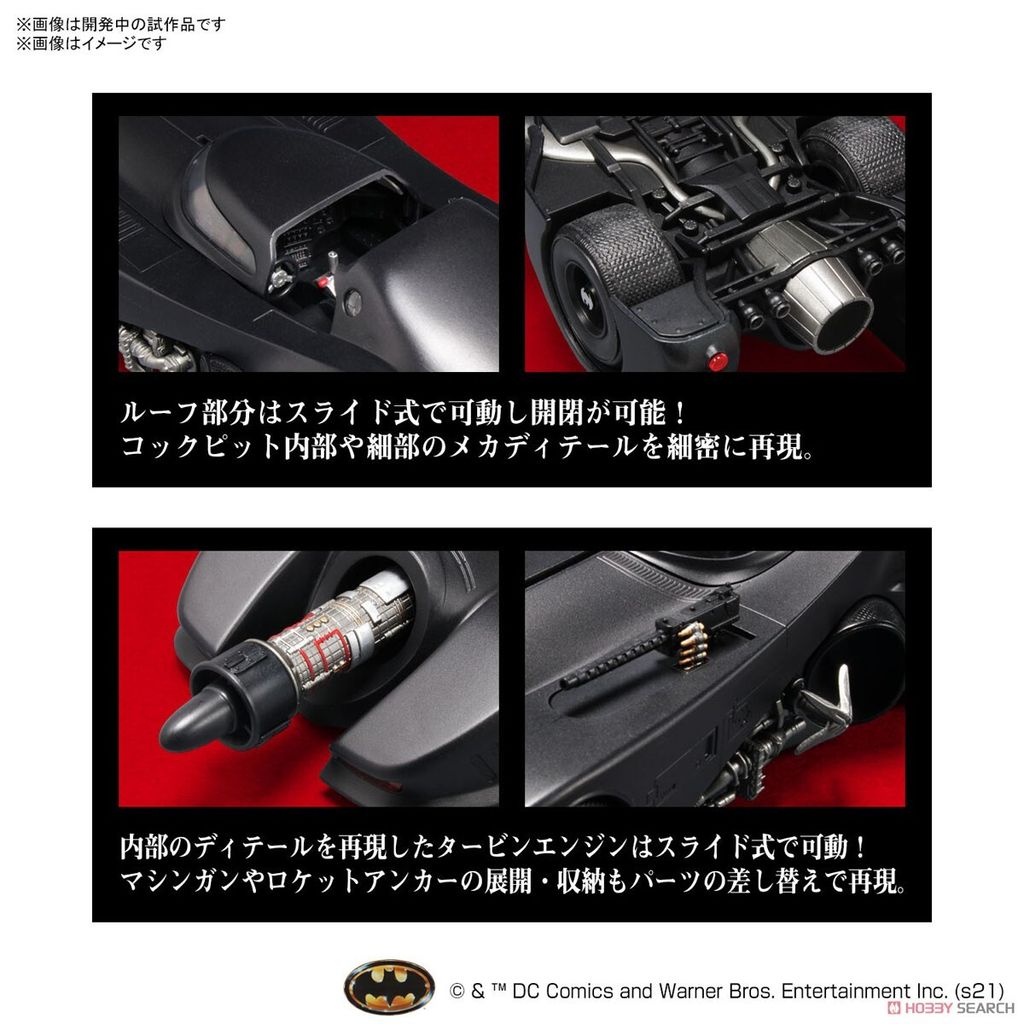 ※画像は開発中の試作品です
※画像はイメージです

ルーフ部分はスライド式で可動し開閉が可能！
コックピット内部や細部のメカディテールを細密に再現。

内部のディテールを再現したタービンエンジンはスライド式で可動！
マシンガンやロケットアンカーの展開・収納もパーツの差し替えで再現。

© & ™ DC Comics and Warner Bros. Entertainment Inc. (s21)

HOBBY SEARCH