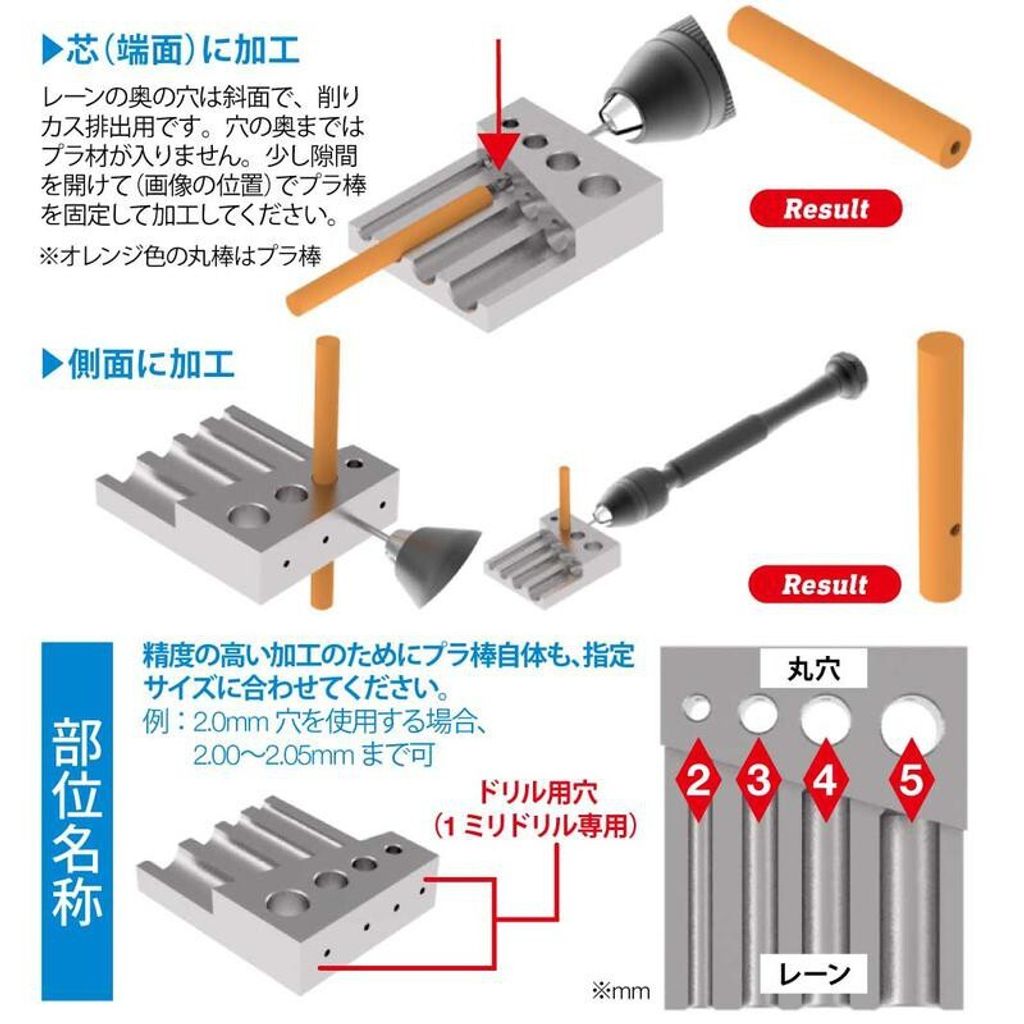 ▶芯(端面)に加工

レーンの奥の穴は斜面で、削りカス排出用です。穴の奥まではプラ材が入りません。少し隙間を開けて(画像の位置)でプラ棒を固定して加工してください。

※オレンジ色の丸棒はプラ棒

Result

▶側面に加工

Result

部位名称

精度の高い加工のためにプラ棒自体も、指定サイズに合わせてください。

例：2.0mm 穴を使用する場合、2.00〜2.05mm まで可

ドリル用穴
(1ミリドリル専用)

丸穴

2
3
4
5

レーン

※mm