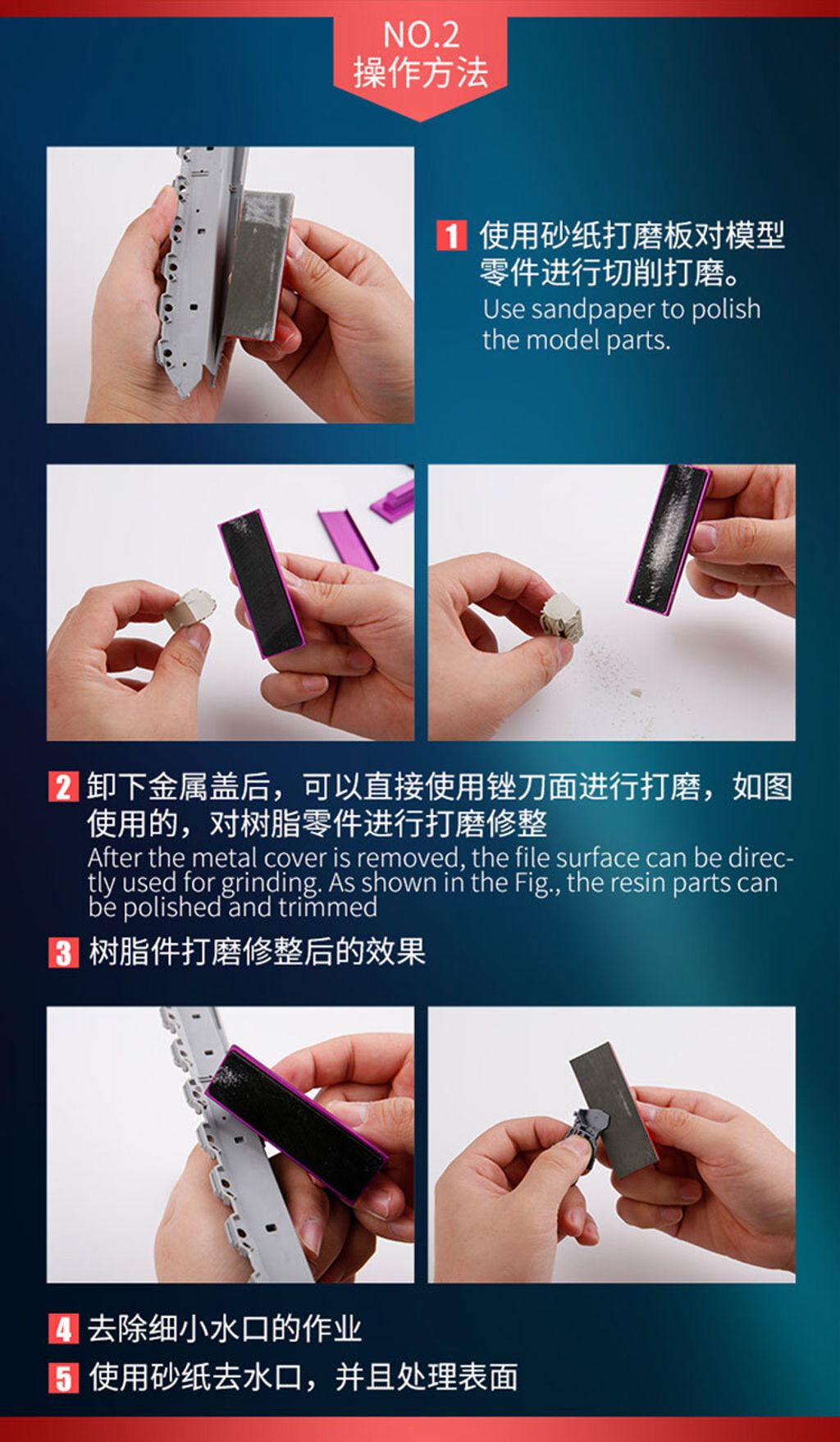 NO.2
操作方法

1 使用砂纸打磨板对模型零件进行切削打磨。
Use sandpaper to polish the model parts.

2 卸下金属盖后，可以直接使用锉刀面进行打磨，如图使用的，对树脂零件进行打磨修整
After the metal cover is removed, the file surface can be directly used for grinding. As shown in the Fig., the resin parts can be polished and trimmed

3 树脂件打磨修整后的效果

4 去除细小水口的作业

5 使用砂纸去水口，并且处理表面