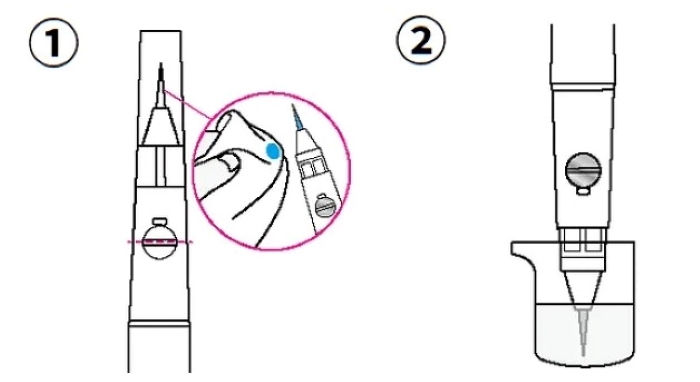 ①

②