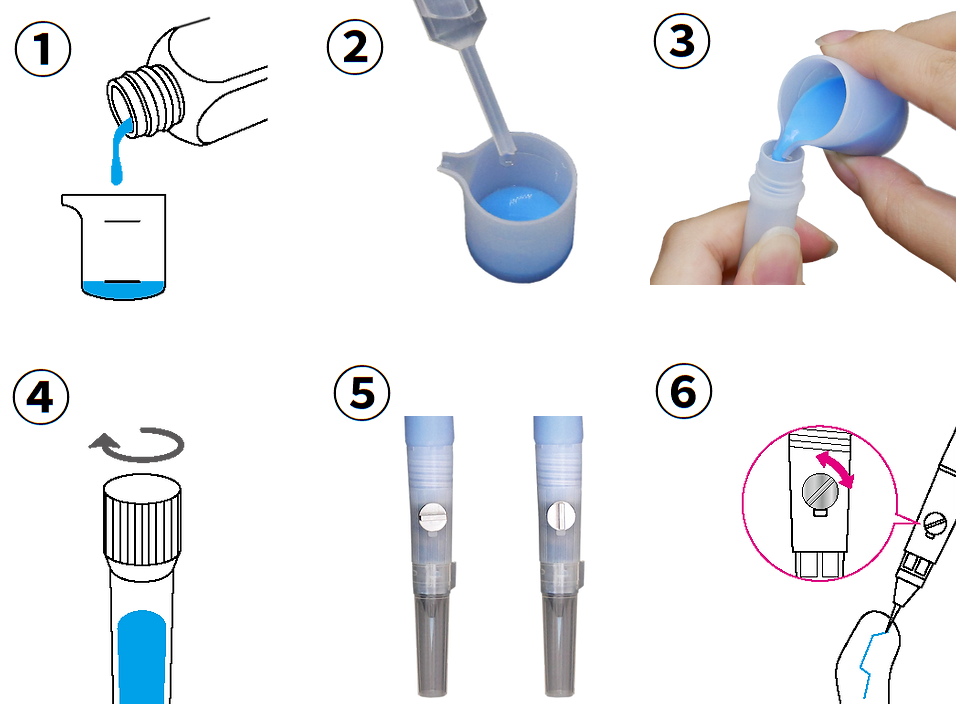 ①
②
③
④
⑤
⑥