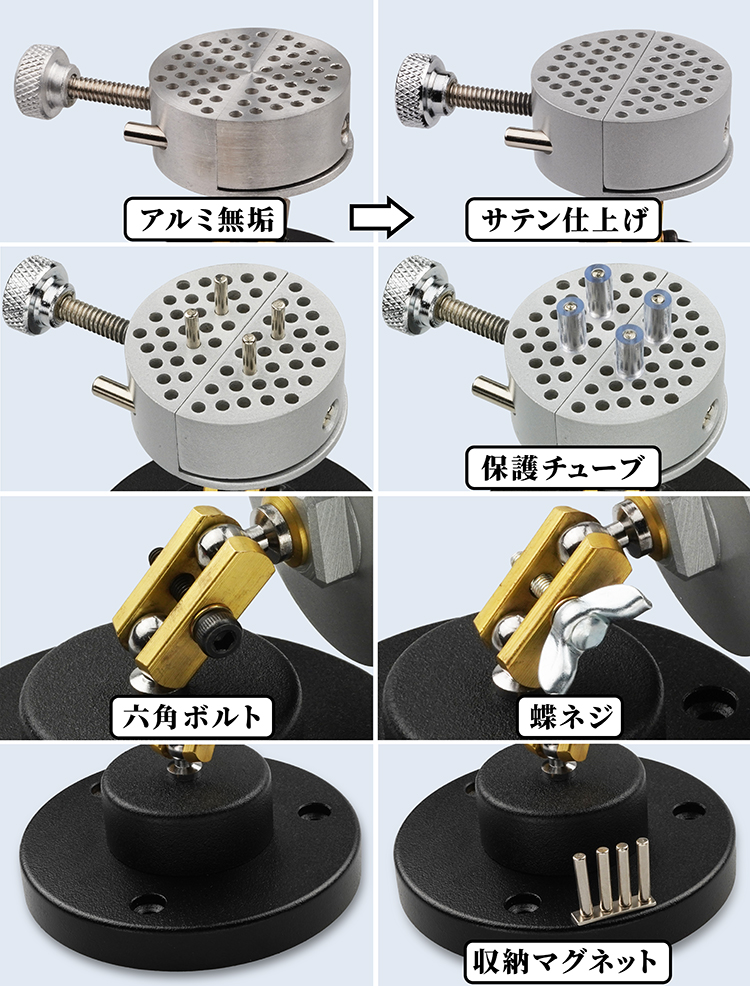 アルミ無垢

サテン仕上げ

保護チューブ

六角ボルト

蝶ネジ

収納マグネット