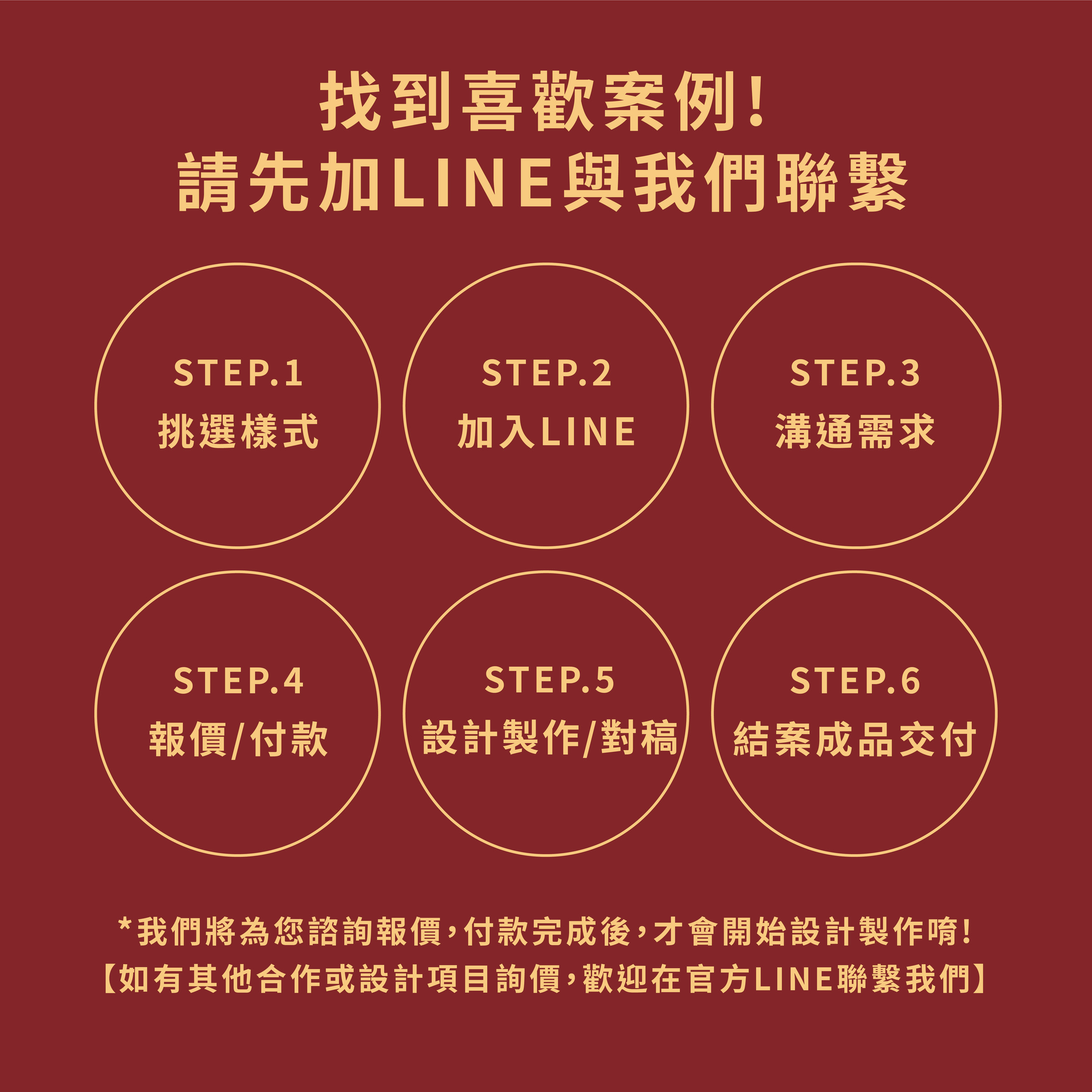 找到喜歡案例!
請先加LINE與我們聯繫

STEP.1
挑選樣式

STEP.2
加入LINE

STEP.3
溝通需求

STEP.4
報價/付款

STEP.5
設計製作/對稿

STEP.6
結案成品交付

*我們將為您諮詢報價,付款完成後,才會開始設計製作唷!
【如有其他合作或設計項目詢價,歡迎在官方LINE聯繫我們】