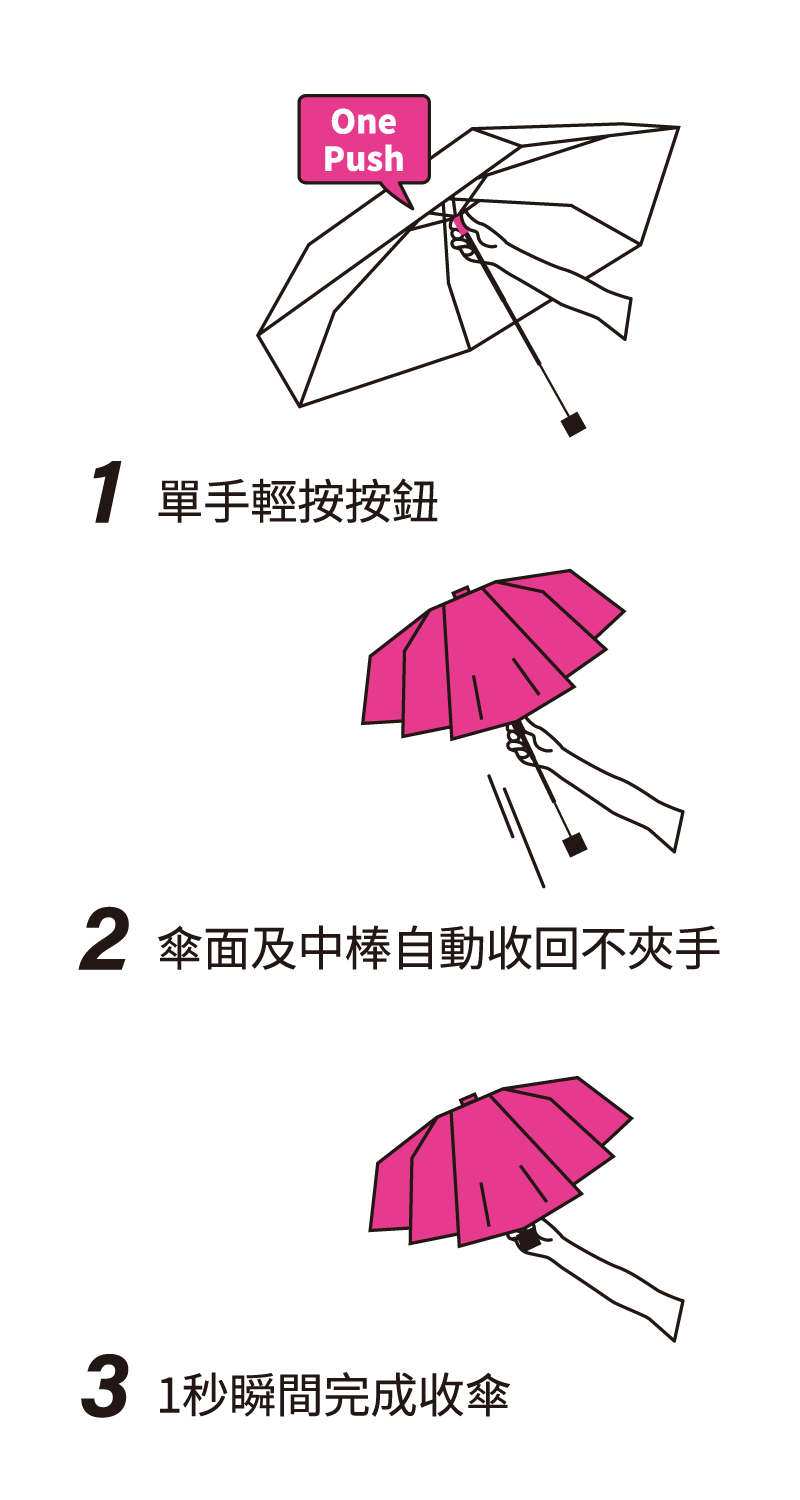 One Push

1 單手輕按按鈕

2 傘面及中棒自動收回不夾手

3 1秒瞬間完成收傘