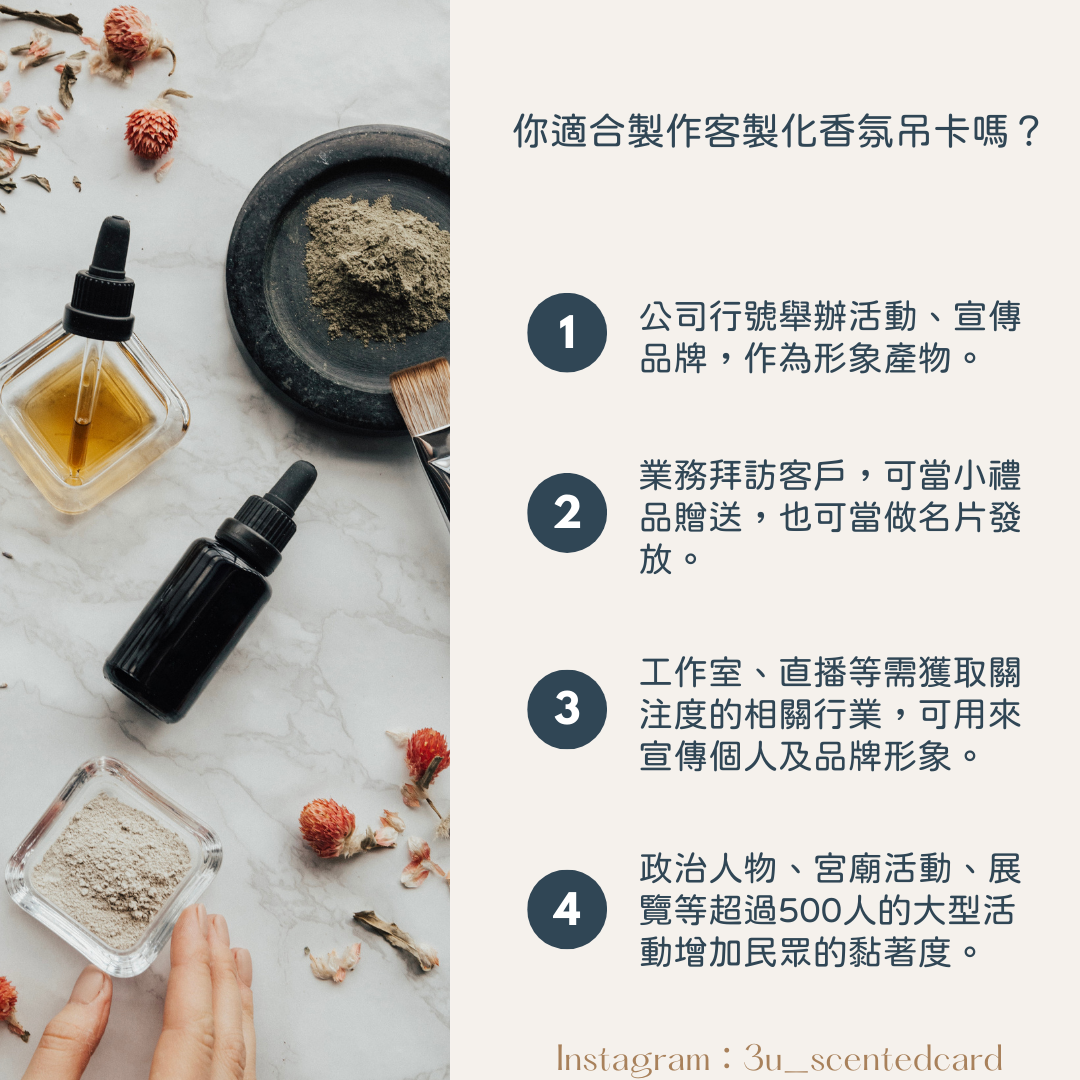 你適合製作客製化香氛吊卡嗎？

1 公司行號舉辦活動、宣傳品牌，作為形象產物。

2 業務拜訪客戶，可當小禮品贈送，也可當做名片發放。

3 工作室、直播等需獲取關注度的相關行業，可用來宣傳個人及品牌形象。

4 政治人物、宮廟活動、展覽等超過500人的大型活動增加民眾的黏著度。

Instagram：3u_scentedcard