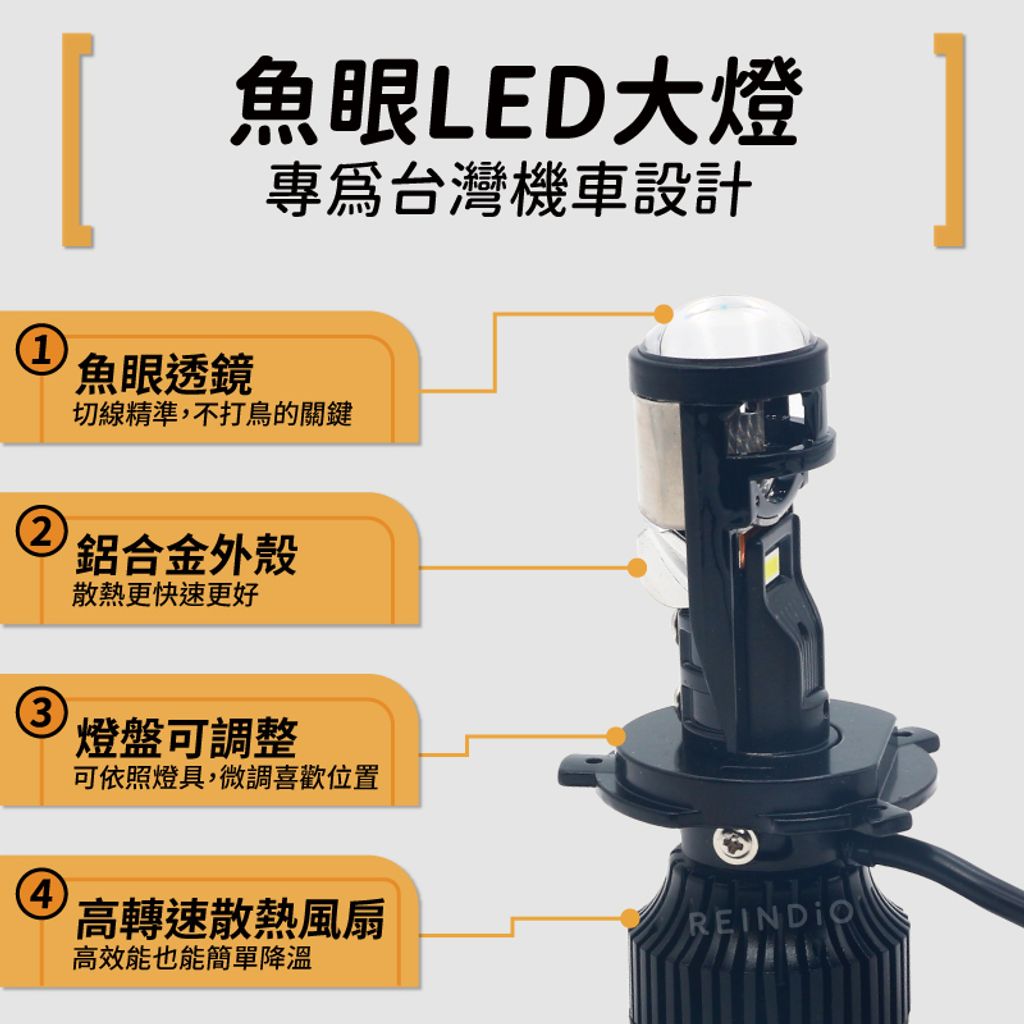 魚眼LED大燈
專爲台灣機車設計

1
魚眼透鏡
切線精準,不打鳥的關鍵

2
鋁合金外殼
散熱更快速更好

3
燈盤可調整
可依照燈具,微調喜歡位置

4
高轉速散熱風扇
高效能也能簡單降溫

REINDiO