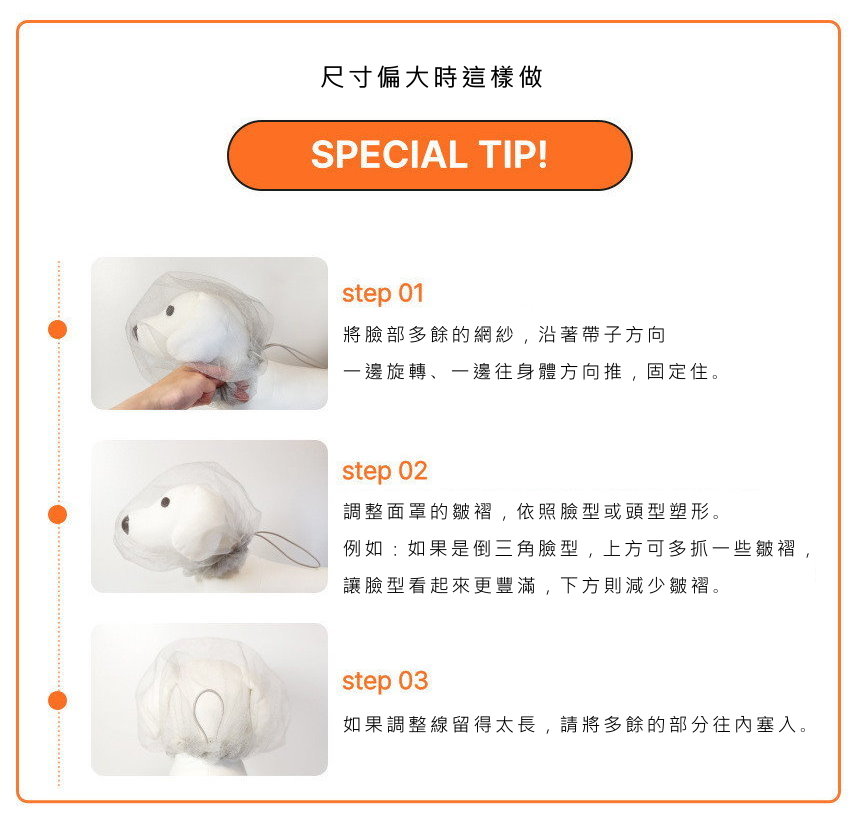 尺寸偏大時這樣做

SPECIAL TIP!

step 01

將臉部多餘的網紗，沿著帶子方向
一邊旋轉、一邊往身體方向推，固定住。

step 02

調整面罩的皺褶，依照臉型或頭型塑形。
例如：如果是倒三角臉型，上方可多抓一些皺褶，
讓臉型看起來更豐滿，下方則減少皺褶。

step 03

如果調整線留得太長，請將多餘的部分往內塞入。