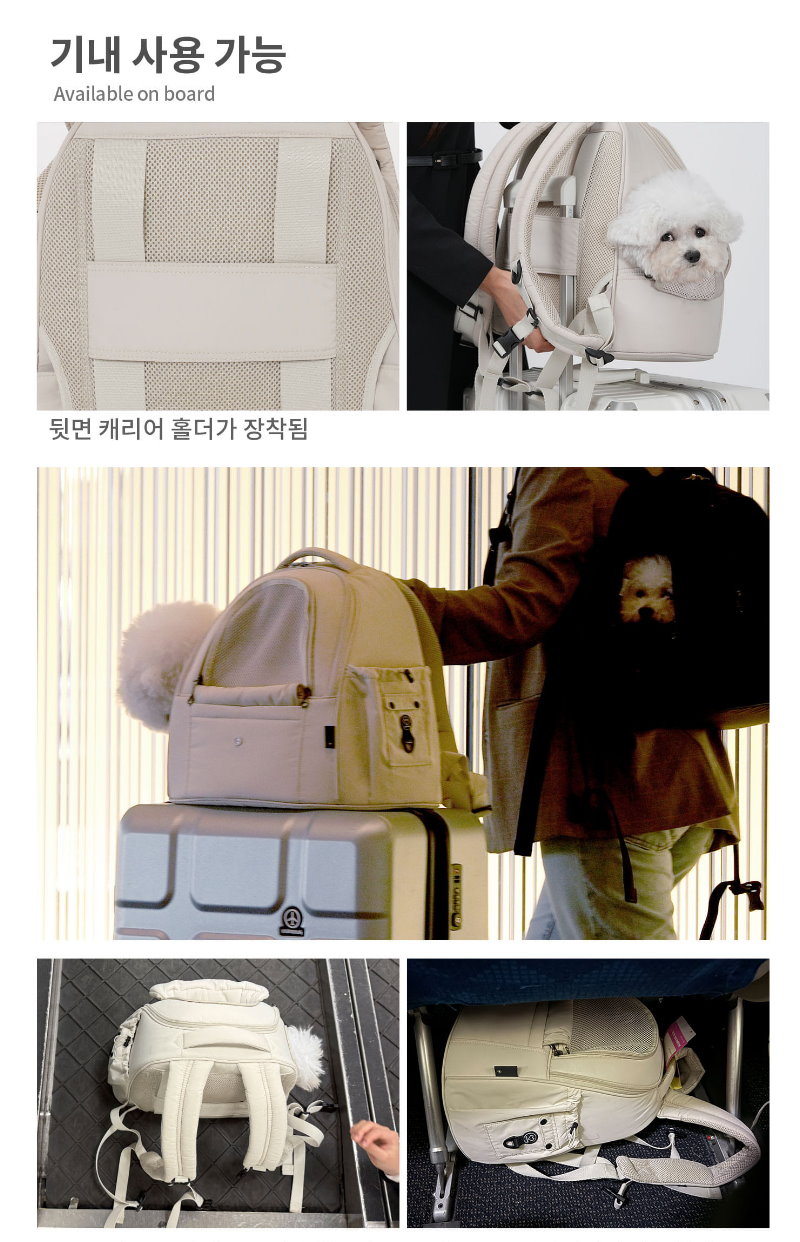 기내 사용 가능
Available on board

뒷면 캐리어 홀더가 장착됨