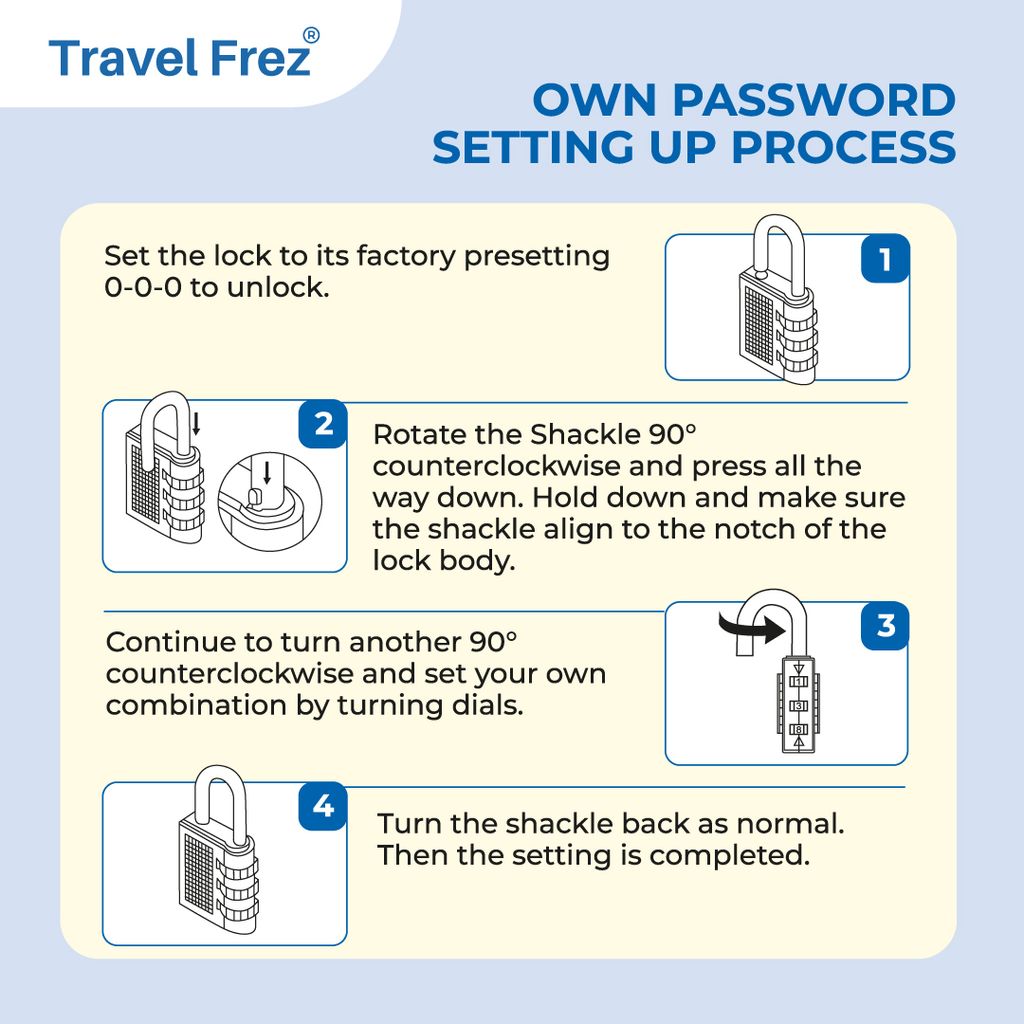 Travel Frez®

OWN PASSWORD SETTING UP PROCESS

Set the lock to its factory presetting 0-0-0 to unlock.

1

2

Rotate the Shackle 90° counterclockwise and press all the way down. Hold down and make sure the shackle align to the notch of the lock body.

Continue to turn another 90° counterclockwise and set your own combination by turning dials.

3

1
3
8

4

Turn the shackle back as normal. Then the setting is completed.