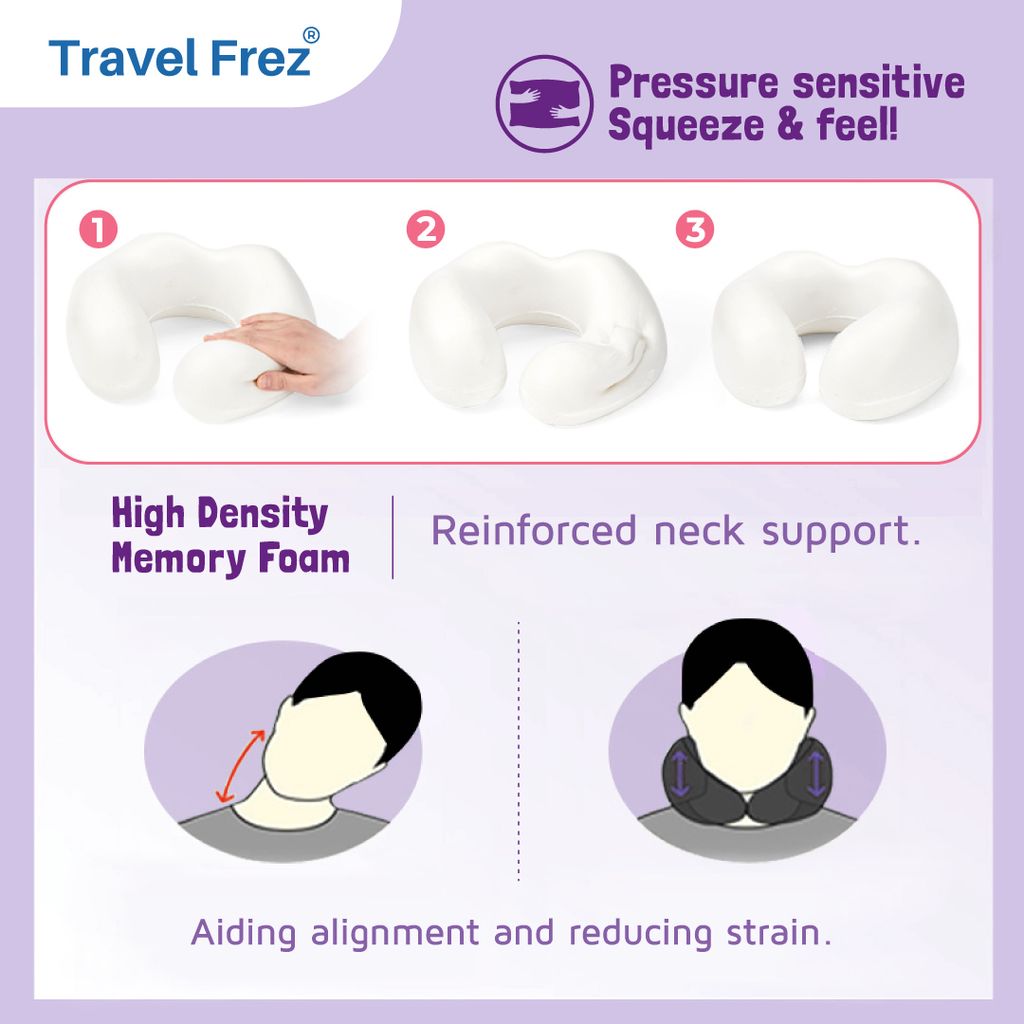 Travel Frez®

Pressure sensitive
Squeeze & feel!

1

2

3

High Density
Memory Foam

Reinforced neck support.

Aiding alignment and reducing strain.