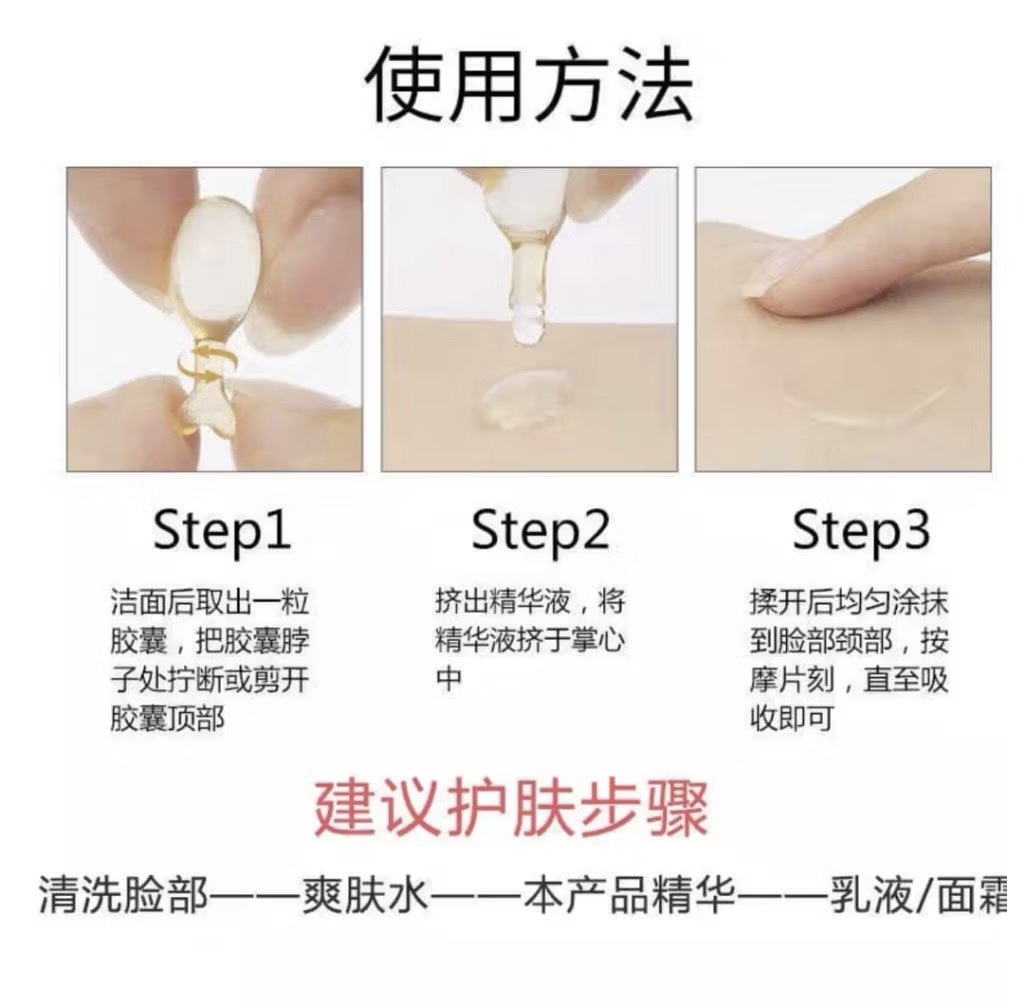 使用方法

Step1

洁面后取出一粒胶囊，把胶囊脖子处拧断或剪开胶囊顶部

Step2

挤出精华液，将精华液挤于掌心中

Step3

揉开后均匀涂抹到脸部颈部，按摩片刻，直至吸收即可

建议护肤步骤

清洗脸部——爽肤水——本产品精华——乳液/面霜