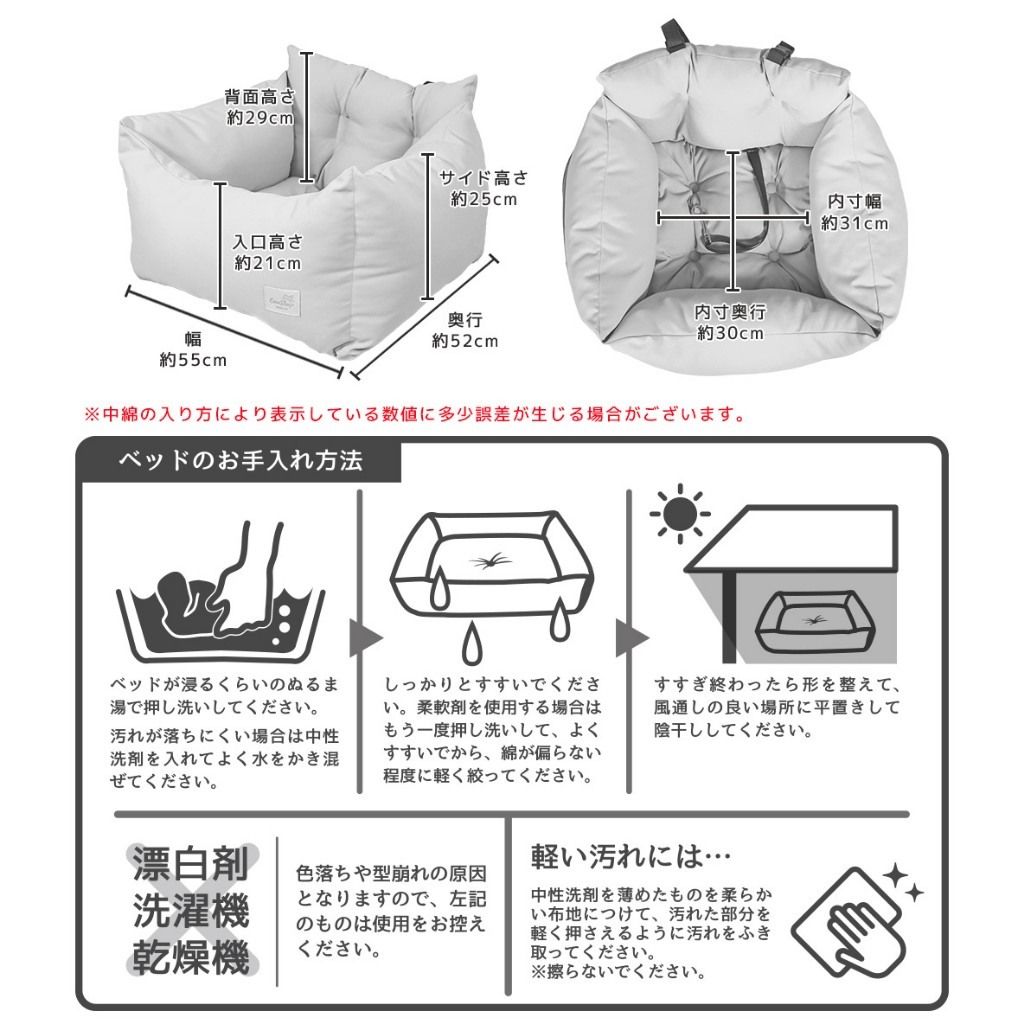 背面高さ
約29cm

サイド高さ
約25cm

入口高さ
約21cm

幅
約55cm

奥行
約52cm

内寸幅
約31cm

内寸奥行
約30cm

※中綿の入り方により表示している数値に多少誤差が生じる場合がございます。

ベッドのお手入れ方法

ベッドが浸るくらいのぬるま湯で押し洗いしてください。

汚れが落ちにくい場合は中性洗剤を入れてよく水をかき混ぜてください。

しっかりとすすいでください。柔軟剤を使用する場合はもう一度押し洗いして、よくすすいでから、綿が偏らない程度に軽く絞ってください。

すすぎ終わったら形を整えて、風通しの良い場所に平置きして陰干ししてください。

漂白剤
洗濯機
乾燥機

色落ちや型崩れの原因となりますので、左記のものは使用をお控えください。

軽い汚れには…

中性洗剤を薄めたものを柔らかい布地につけて、汚れた部分を軽く押さえるように汚れをふき取ってください。
※擦らないでください。