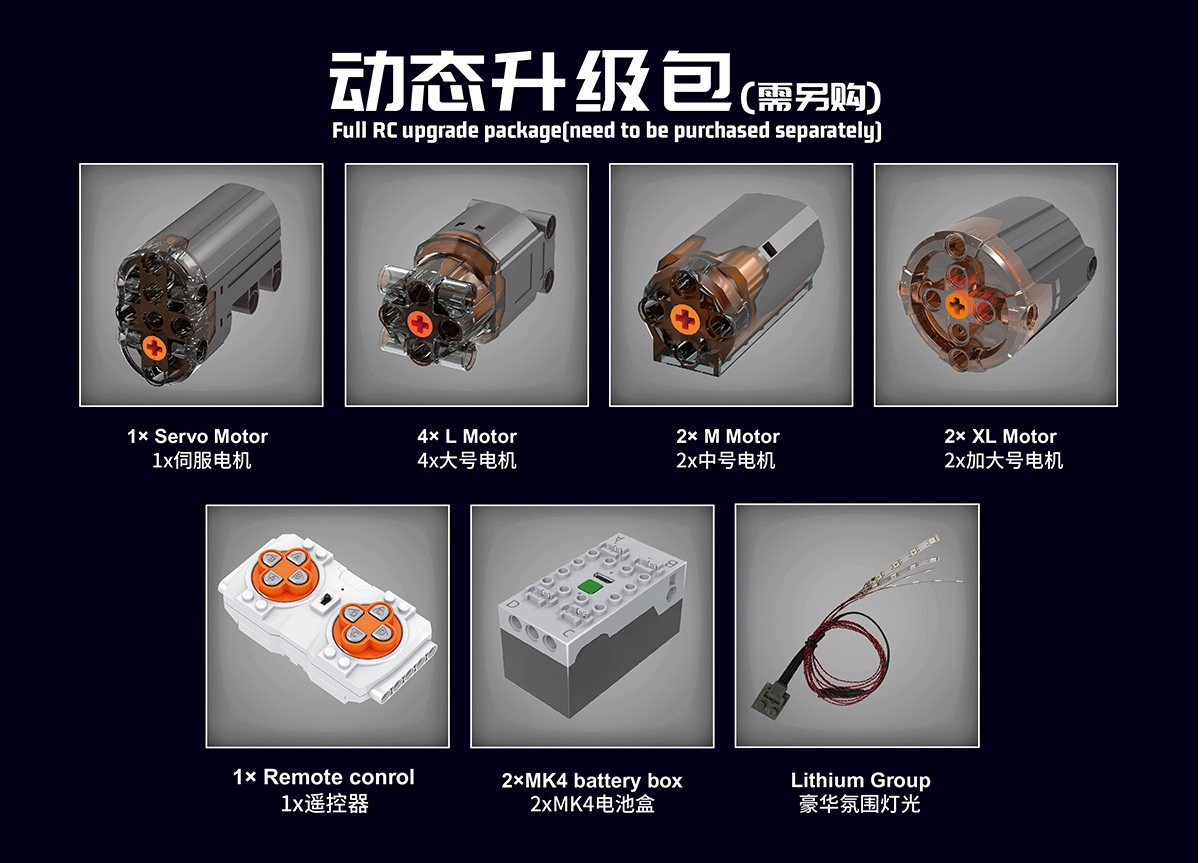 动态升级包(需另购)
Full RC upgrade package(need to be purchased separately)

1× Servo Motor
1x伺服电机

4× L Motor
4x大号电机

2× M Motor
2x中号电机

2× XL Motor
2x加大号电机

1× Remote conrol
1x遥控器

2×MK4 battery box
2xMK4电池盒

Lithium Group
豪华氛围灯光